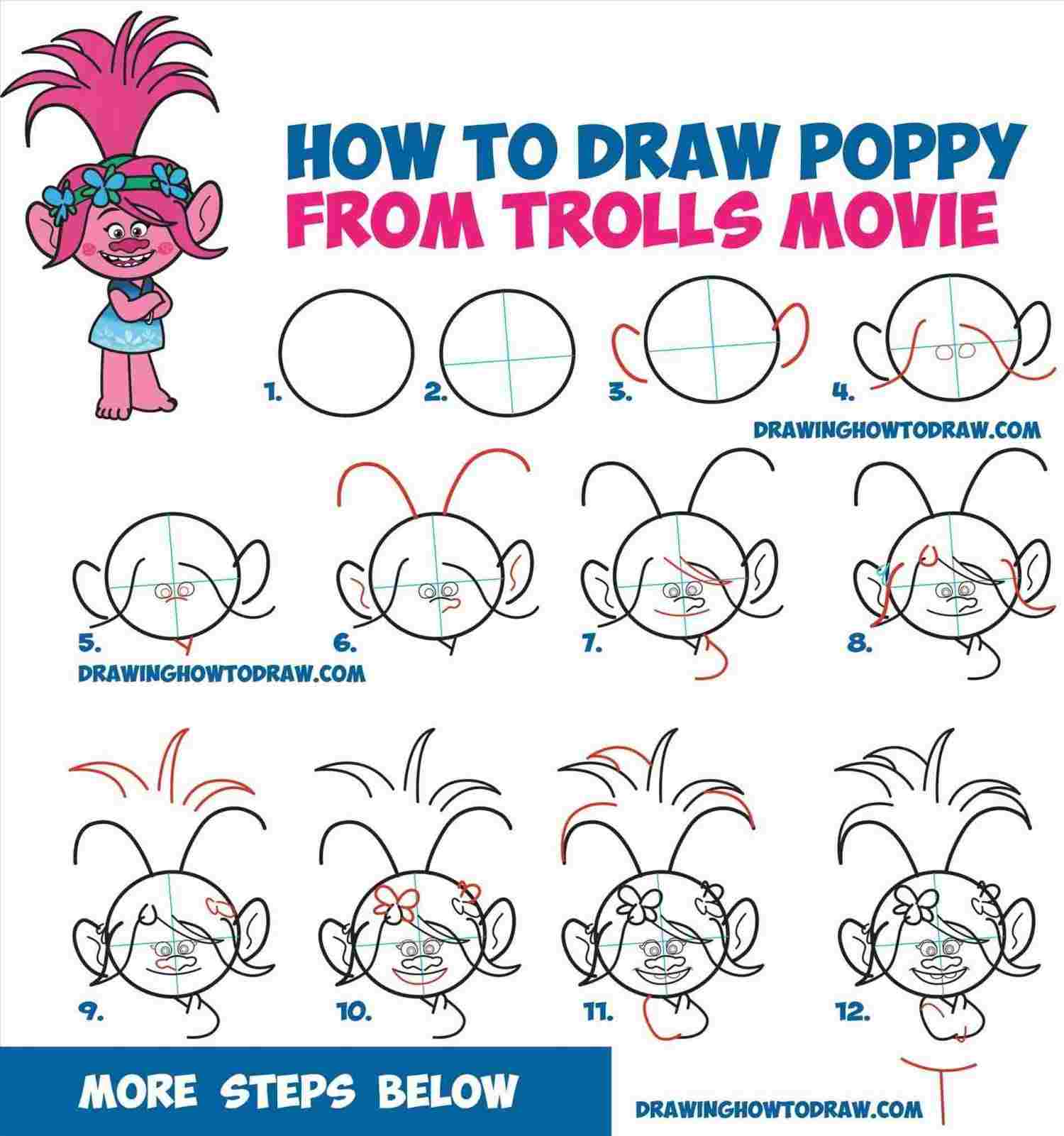 HOW TO DRAW POPPY
FROM TROLLS MOVIE

1.

2.

3.

4.

DRAWINGHOWTODRAW.COM

5.

6.

7.

8.

DRAWINGHOWTODRAW.COM

9.

10.

11.

12.

MORE STEPS BELOW

DRAWINGHOWTODRAW.COM