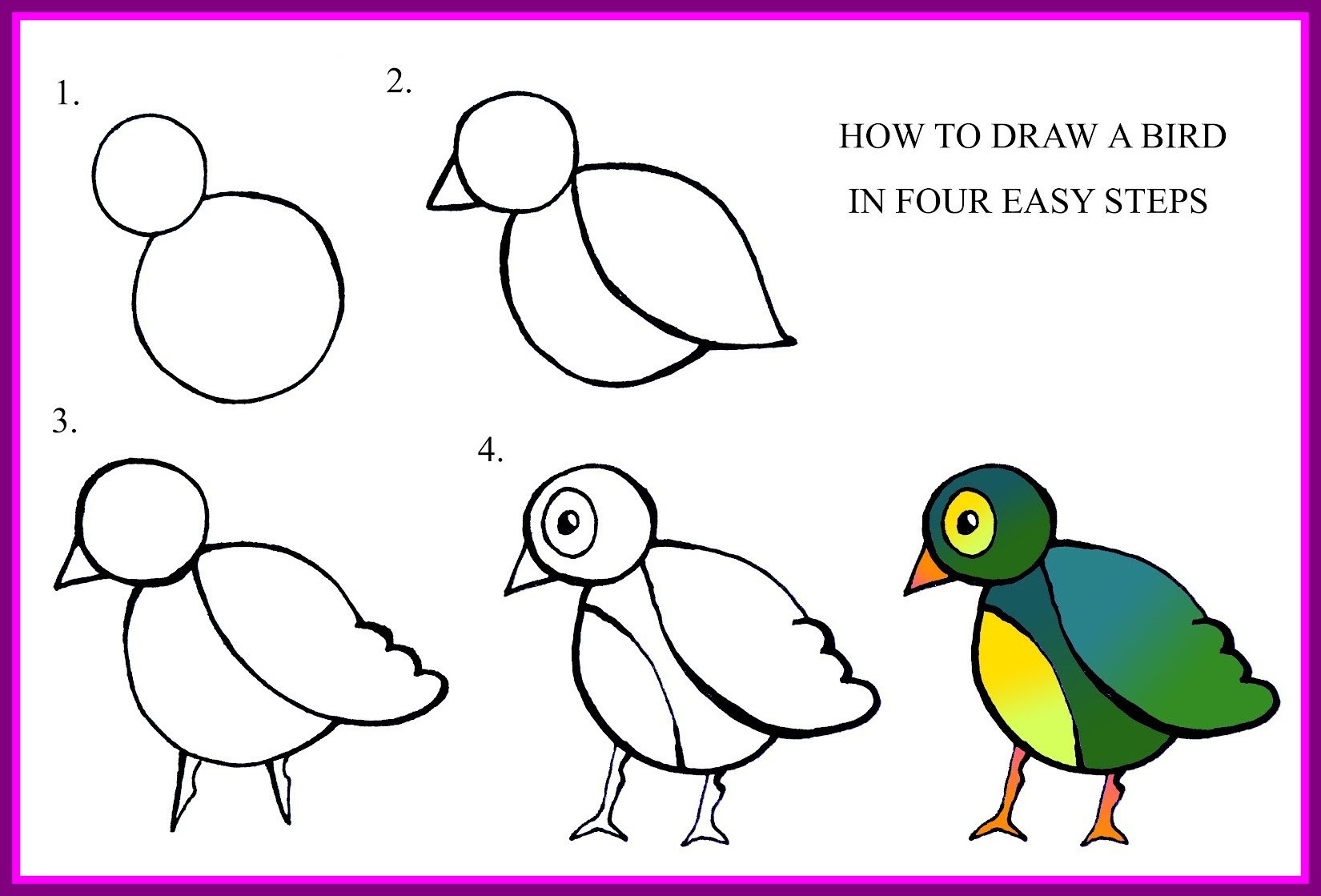 1.

2.

HOW TO DRAW A BIRD
IN FOUR EASY STEPS

3.

4.