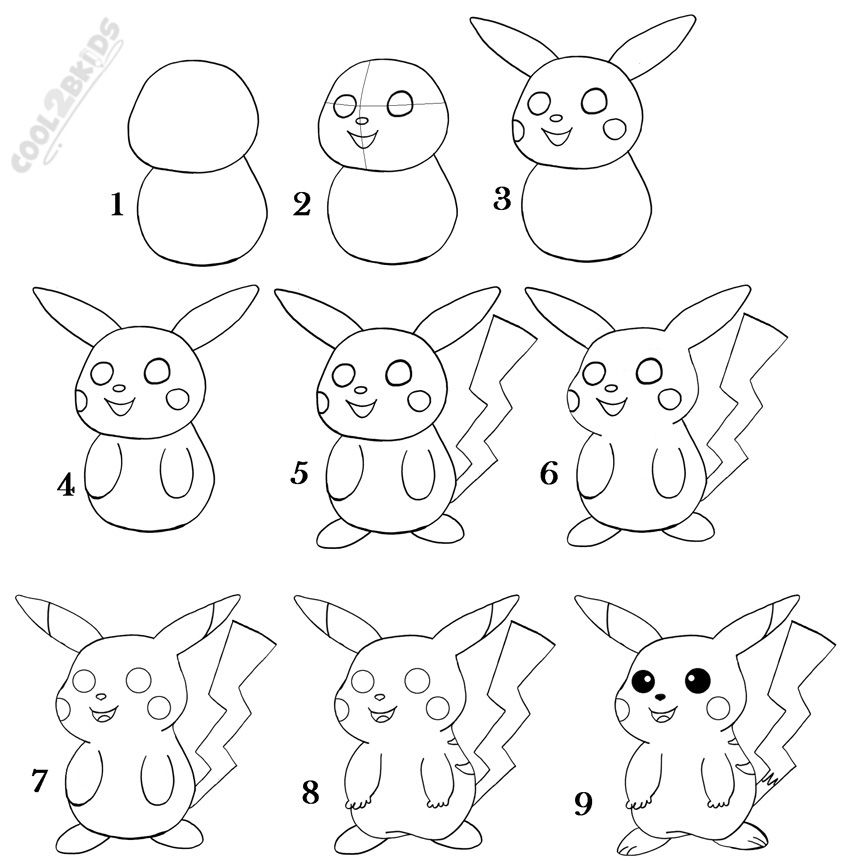 COOL2BKIDS

1

2

3

4

5

6

7

8

9