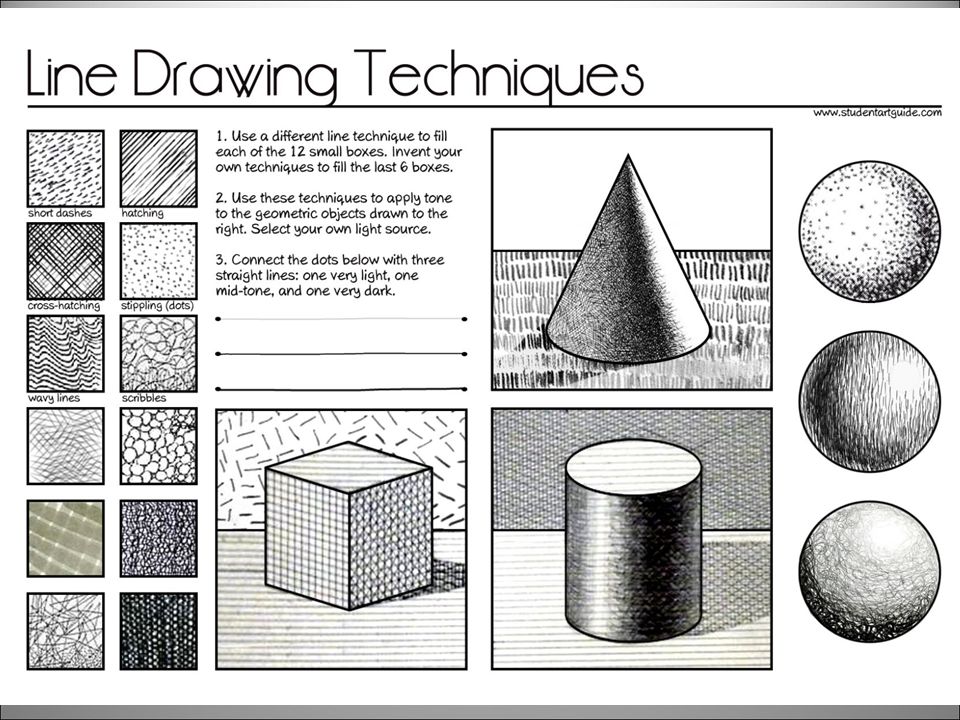 Line Drawing Techniques

www.studentartguide.com

short dashes

hatching

cross-hatching

stippling (dots)

wavy lines

scribbles

1. Use a different line technique to fill each of the 12 small boxes. Invent your own techniques to fill the last 6 boxes.

2. Use these techniques to apply tone to the geometric objects drawn to the right. Select your own light source.

3. Connect the dots below with three straight lines: one very light, one mid-tone, and one very dark.