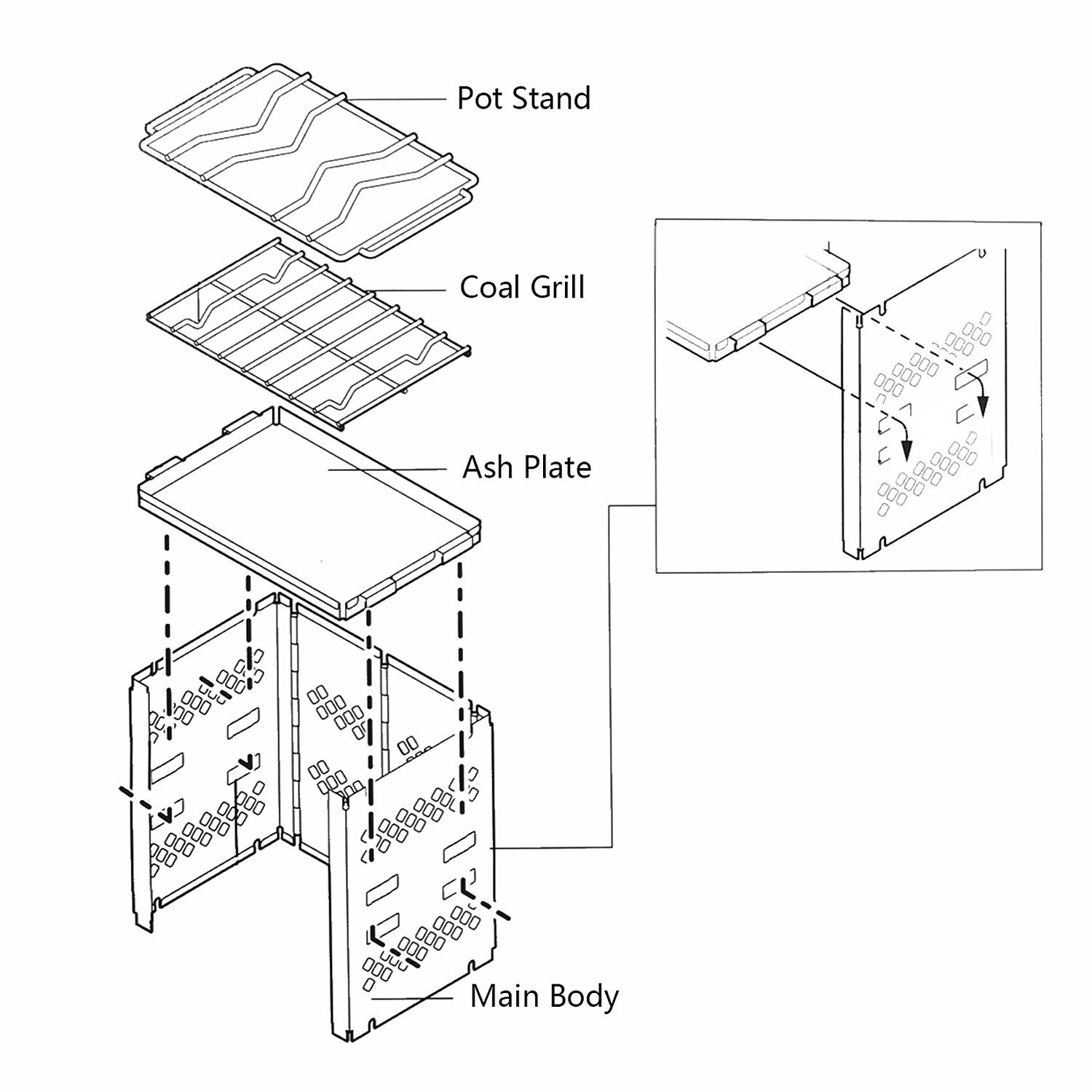 Pot Stand

Coal Grill

Ash Plate

Main Body