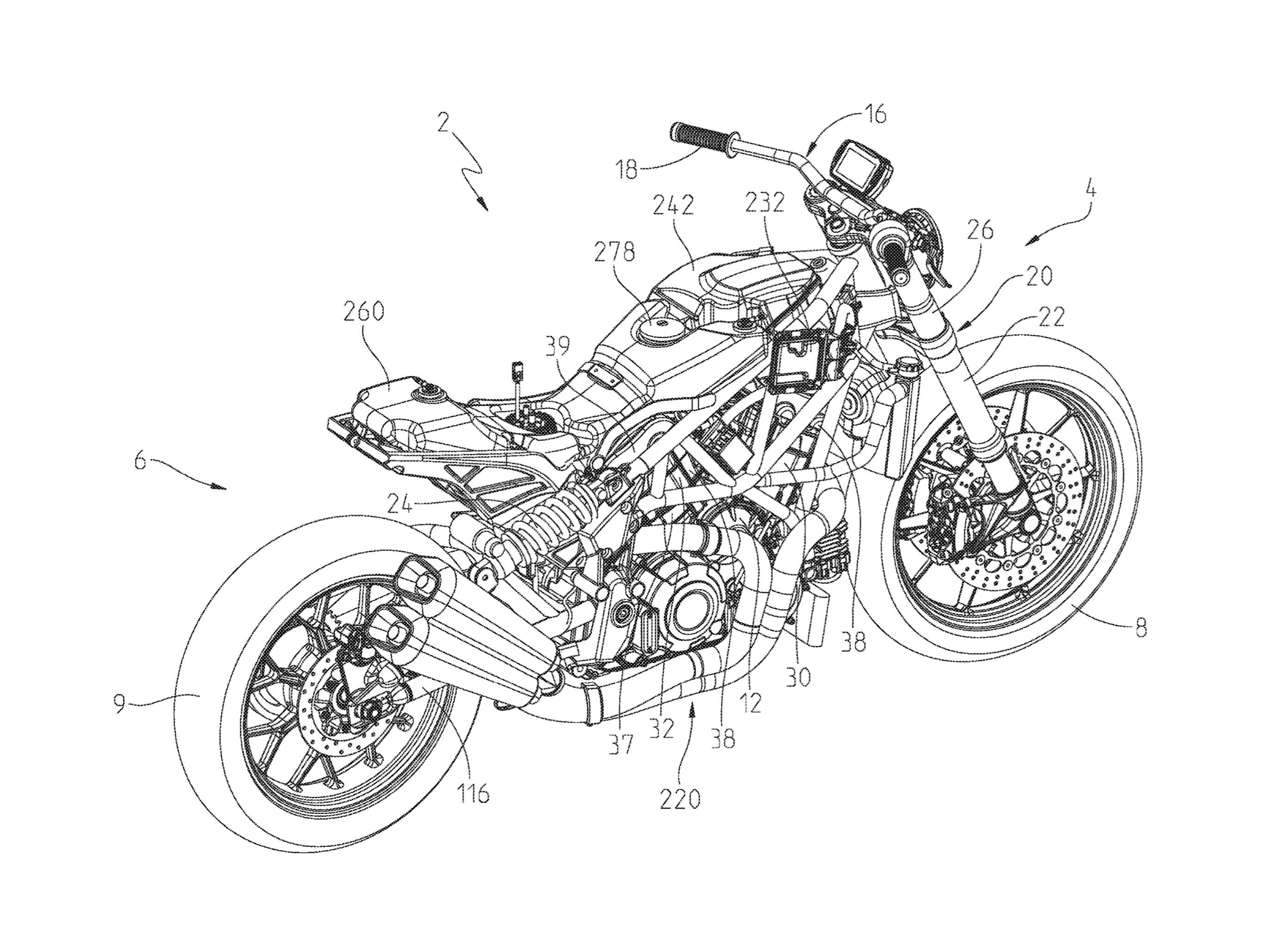 2

16

18

4

242

232

26

278

20

22

260

39

6

24

8

38

30

12

9

37

32

38

116

220