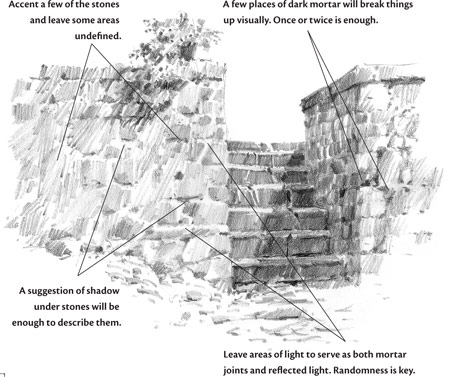 Accent a few of the stones and leave some areas undefined.

A few places of dark mortar will break things up visually. Once or twice is enough.

A suggestion of shadow under stones will be enough to describe them.

Leave areas of light to serve as both mortar joints and reflected light. Randomness is key.