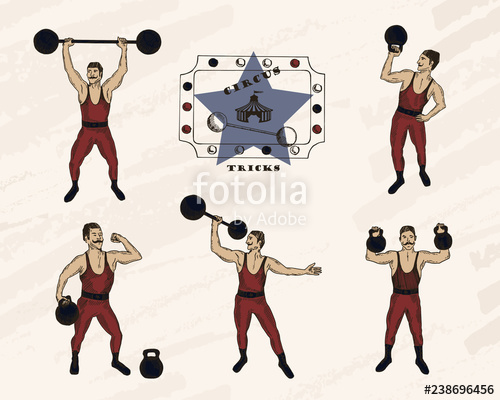 CIRCUS
TRICKS
fotolia
by Adobe
#238696456