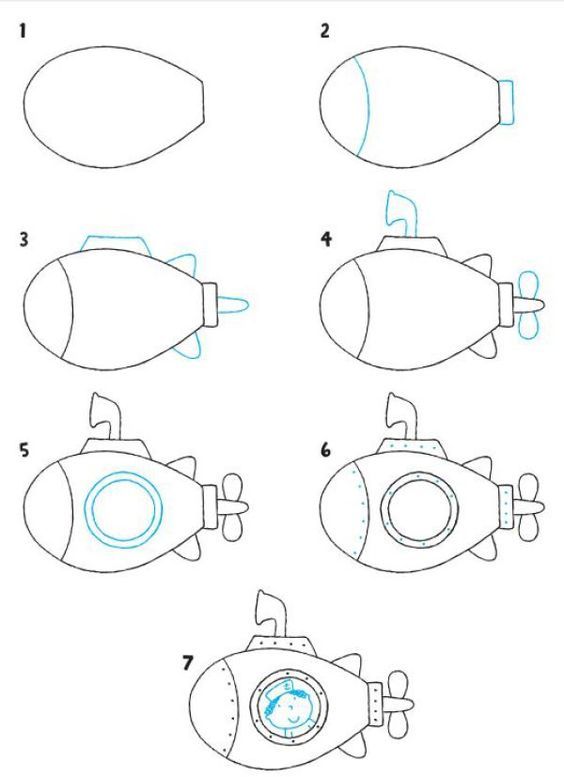 1

2

3

4

5

6

7