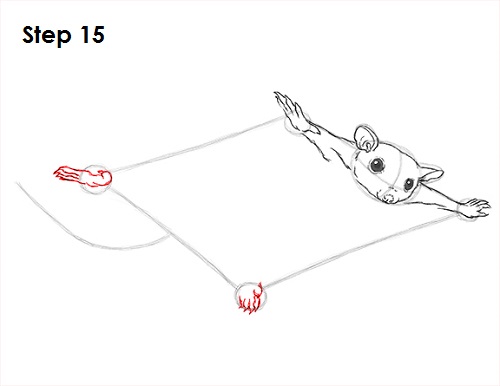 Step 15