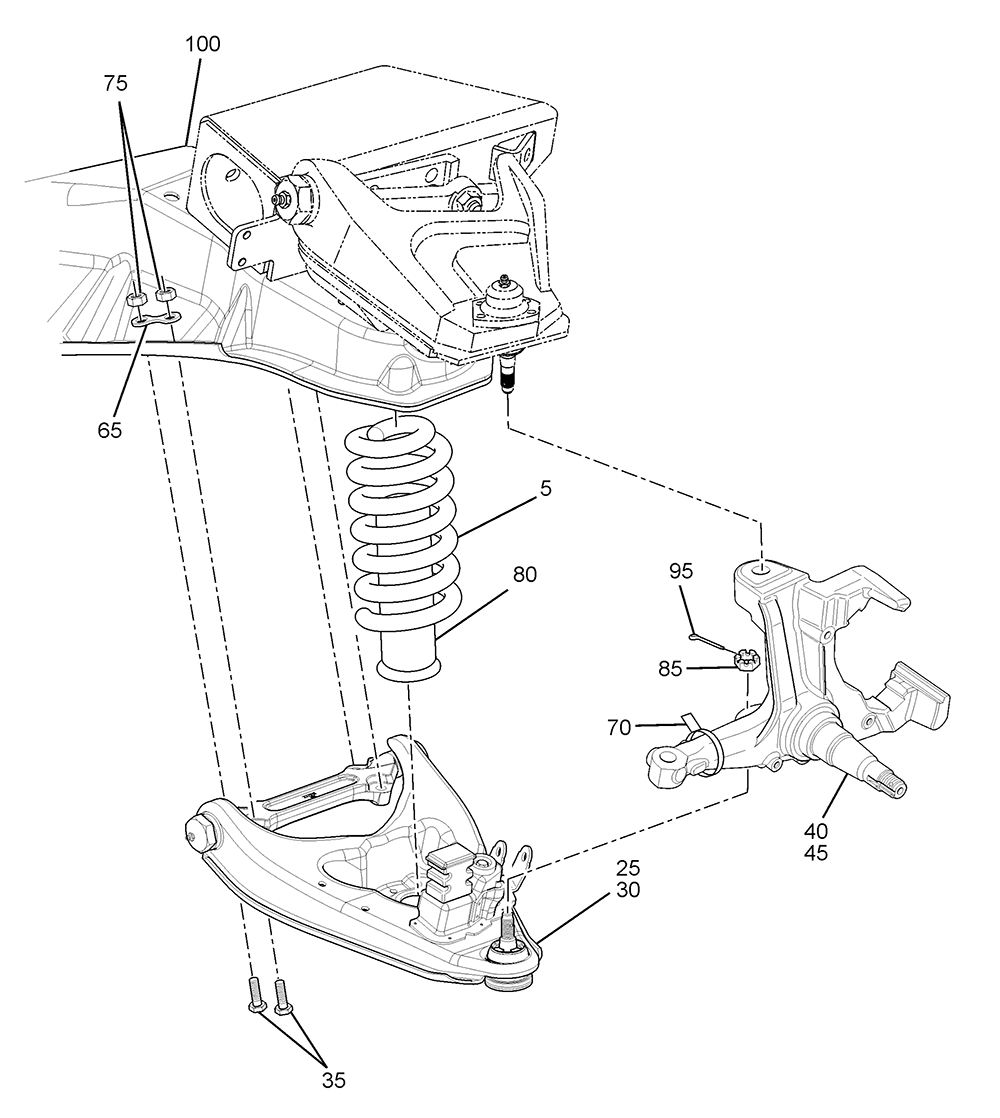 100
75
65
5
80
95
85
70
40
45
25
30
35