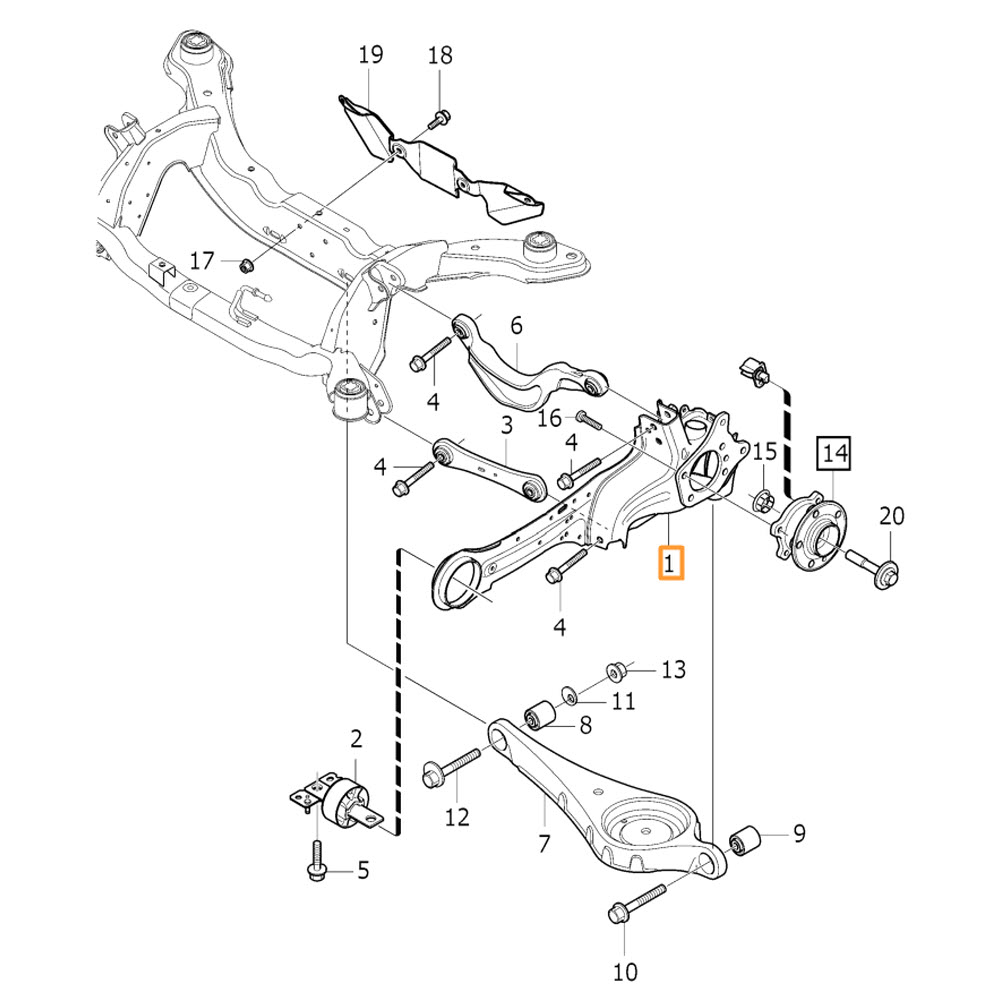 19
18
17
6
4
3
16
4
4
15
14
20
1
4
13
11
8
2
12
7
9
5
10