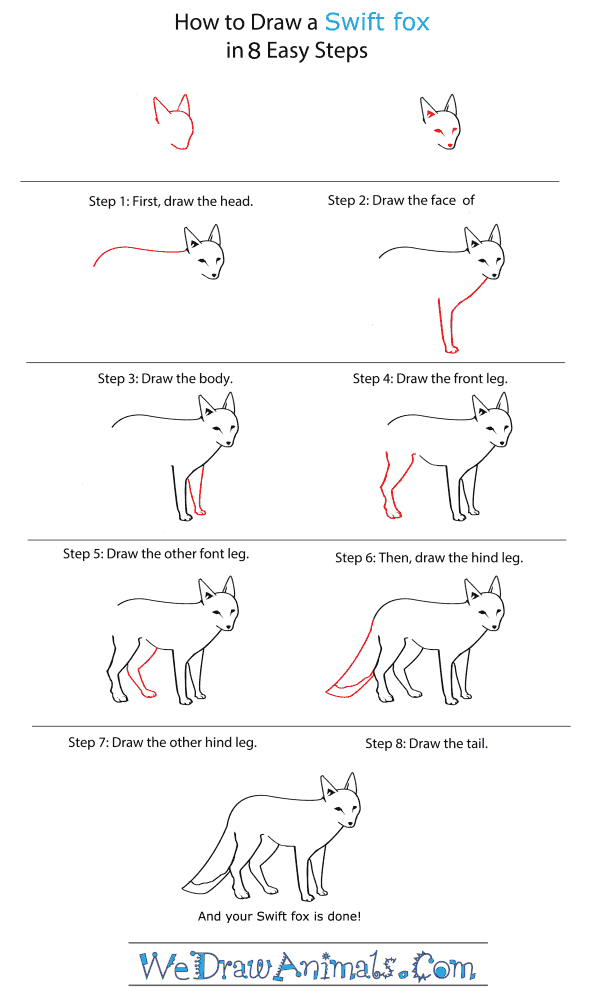 How to Draw a Swift fox
in 8 Easy Steps

Step 1: First, draw the head.

Step 2: Draw the face of

Step 3: Draw the body.

Step 4: Draw the front leg.

Step 5: Draw the other font leg.

Step 6: Then, draw the hind leg.

Step 7: Draw the other hind leg.

Step 8: Draw the tail.

And your Swift fox is done!

WeDrawAnimals.Com