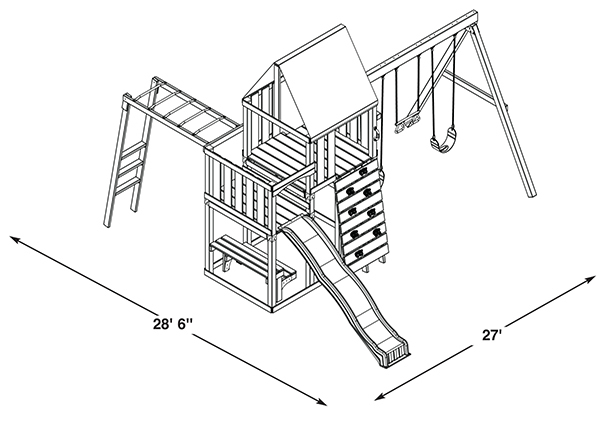 28' 6''

27'