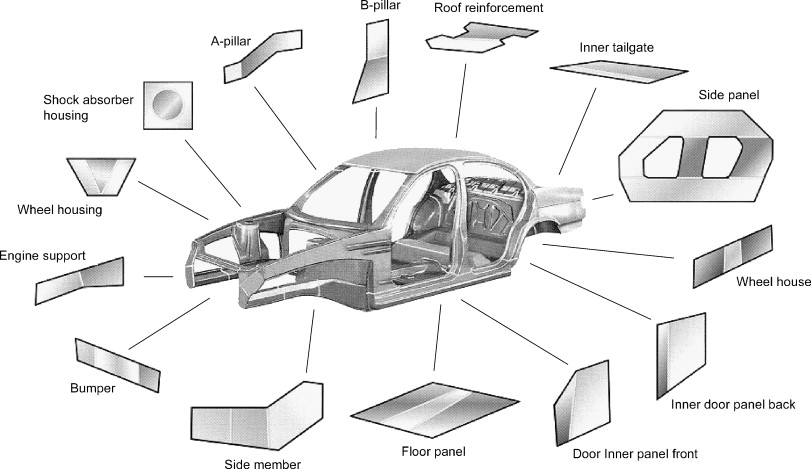 B-pillar
Roof reinforcement
A-pillar
Inner tailgate
Shock absorber housing
Side panel
Wheel housing
Engine support
Wheel house
Bumper
Inner door panel back
Side member
Floor panel
Door Inner panel front