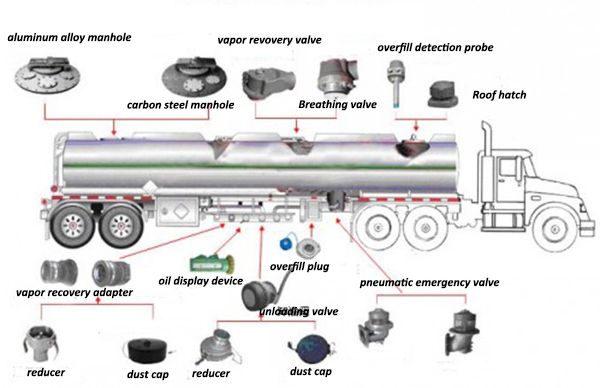 aluminum alloy manhole

vapor revovery valve

overfill detection probe

carbon steel manhole

Breathing valve

Roof hatch

oil display device

overfill plug

vapor recovery adapter

pneumatic emergency valve

unloading valve

reducer

dust cap

reducer

dust cap