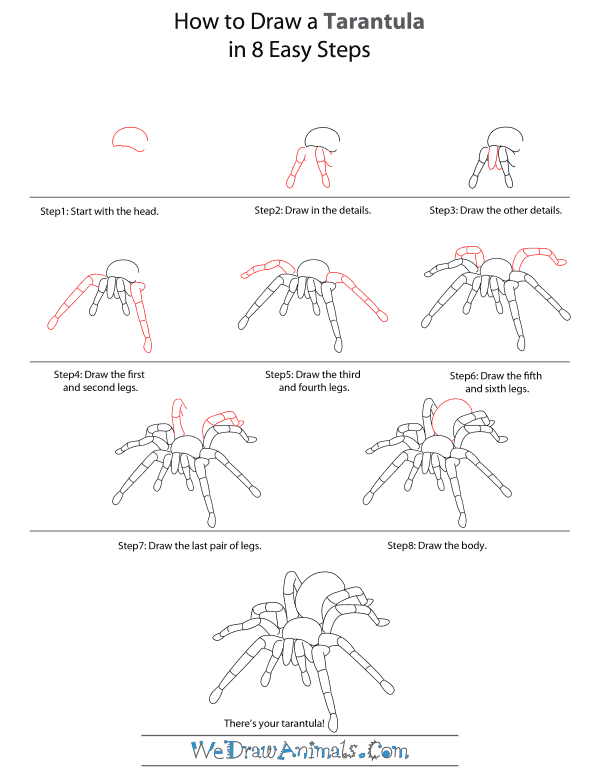 How to Draw a Tarantula
in 8 Easy Steps

Step1: Start with the head.

Step2: Draw in the details.

Step3: Draw the other details.

Step4: Draw the first and second legs.

Step5: Draw the third and fourth legs.

Step6: Draw the fifth and sixth legs.

Step7: Draw the last pair of legs.

Step8: Draw the body.

There's your tarantula!

WeDrawAnimals.Com