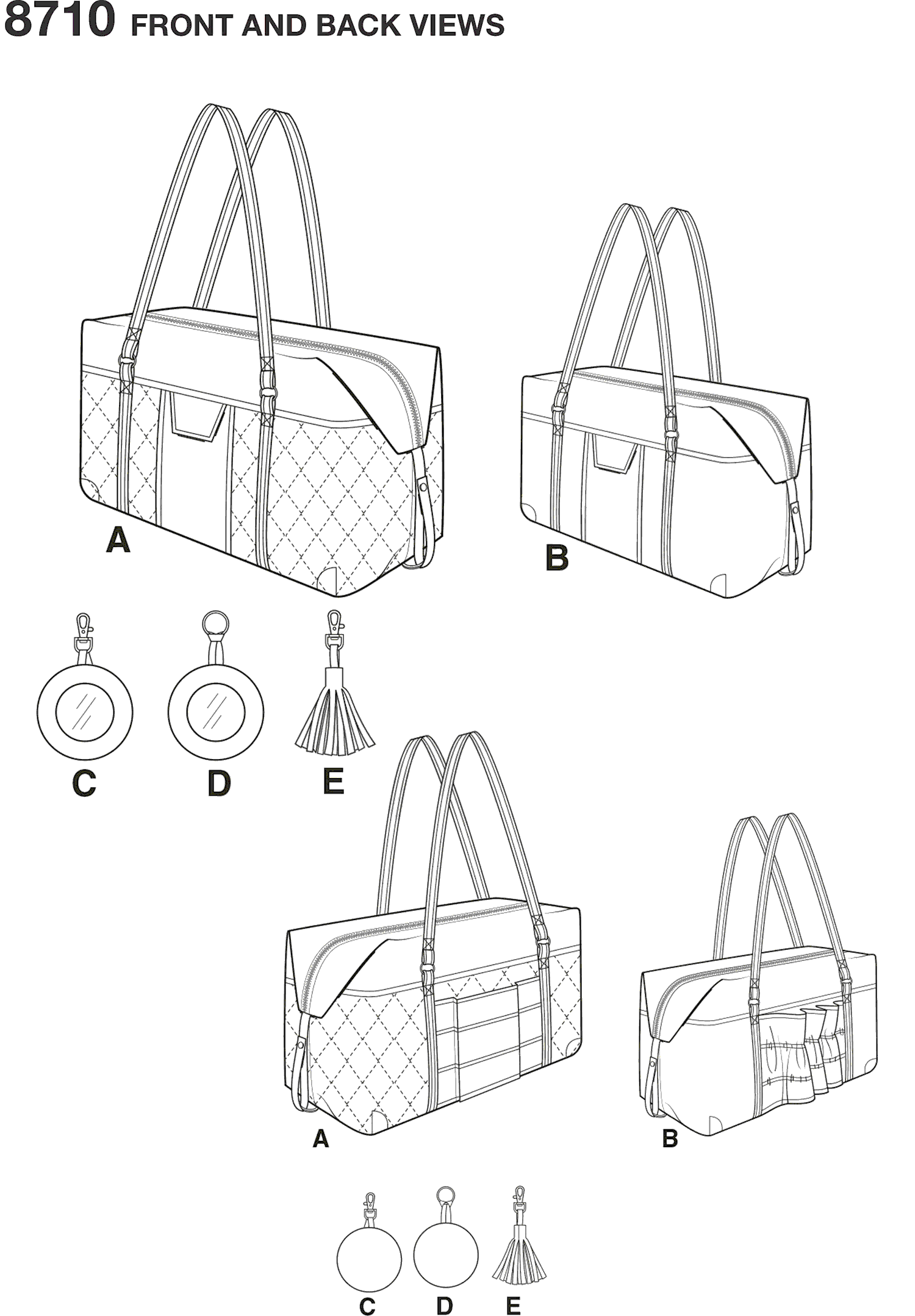 8710 FRONT AND BACK VIEWS

A

B

C

D

E

A

B

C

D

E