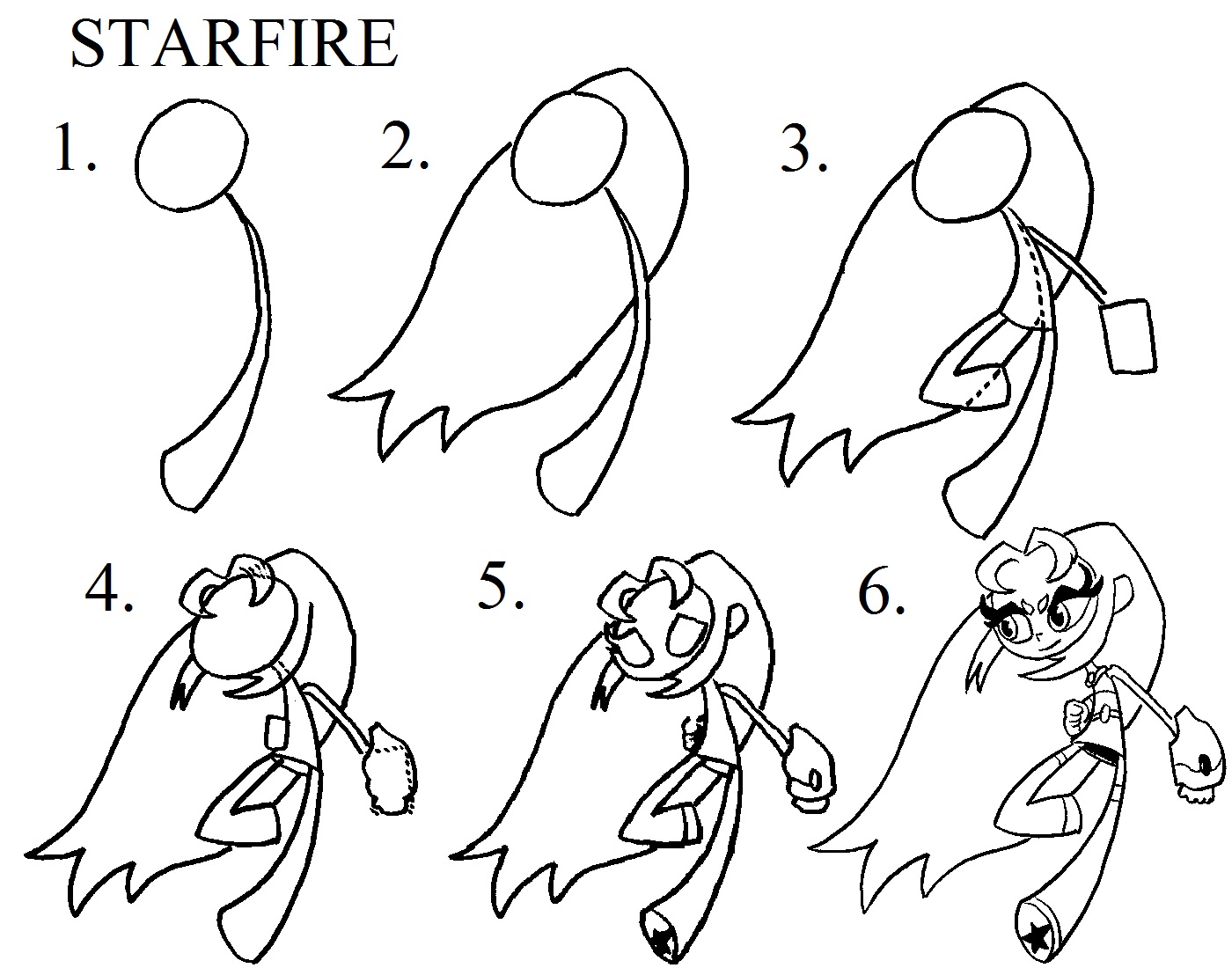 STARFIRE

1.

2.

3.

4.

5.

6.