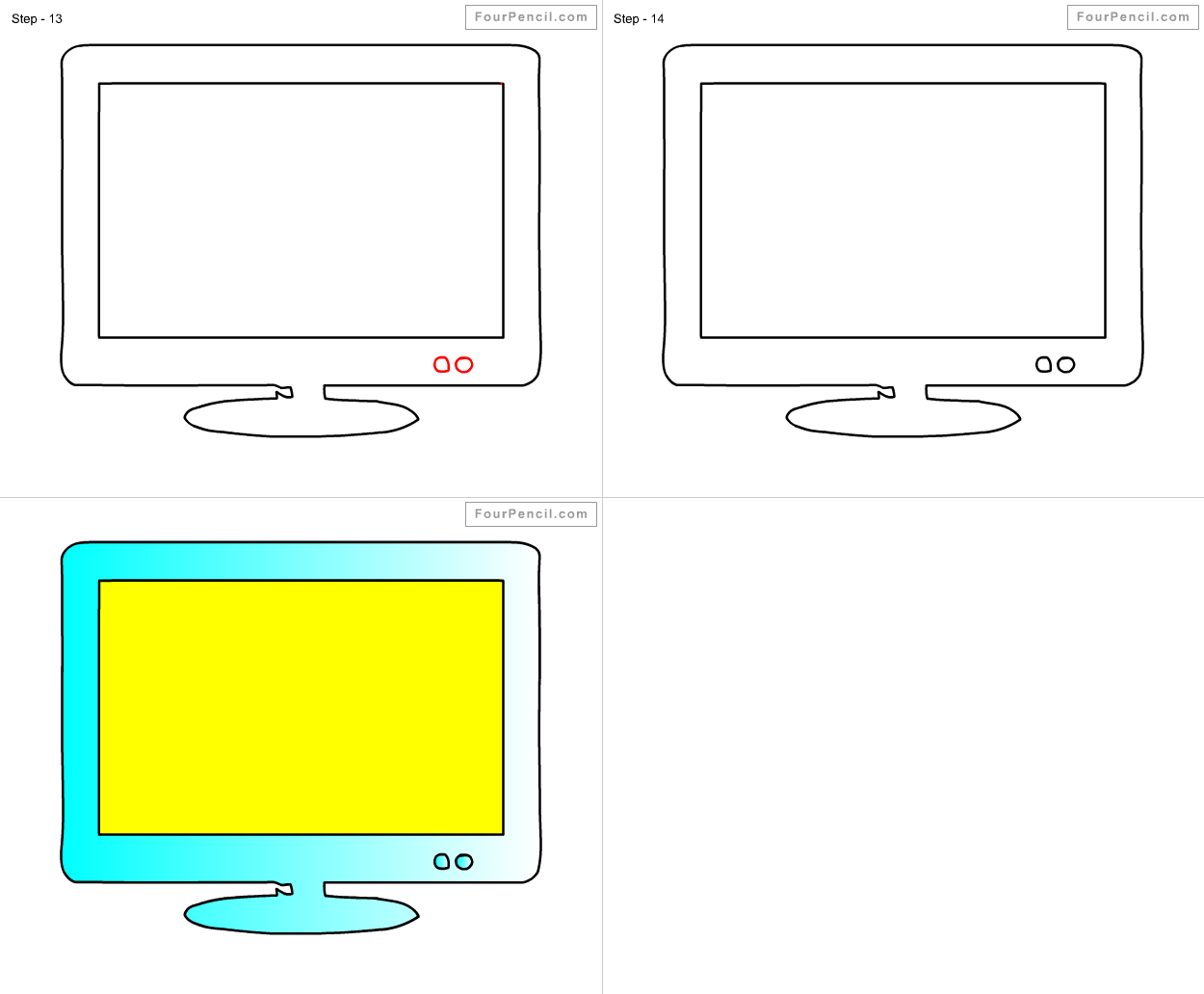 Step - 13

FourPencil.com

Step - 14

FourPencil.com

FourPencil.com