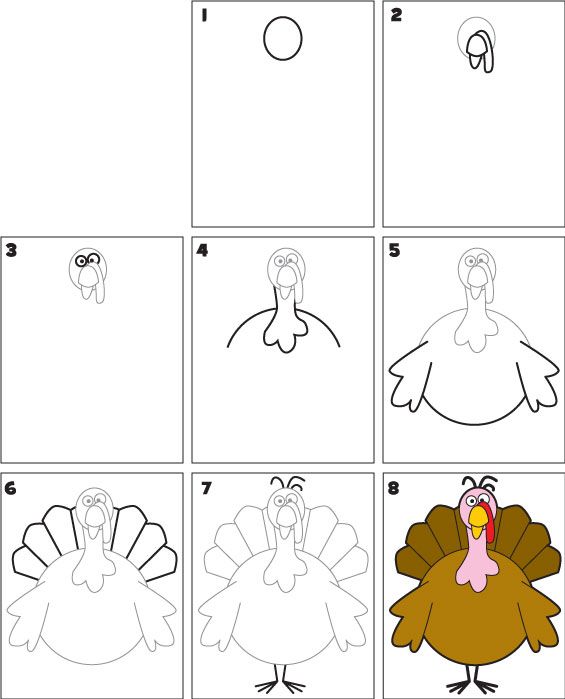 1

2

3

4

5

6

7

8