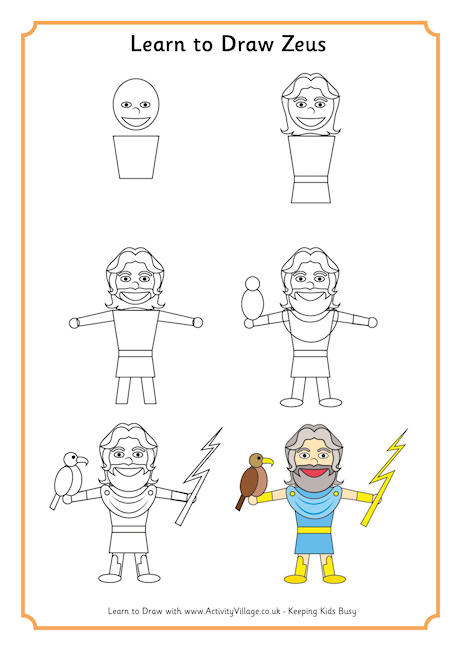 Learn to Draw Zeus

Learn to Draw with www.ActivityVillage.co.uk - Keeping Kids Busy