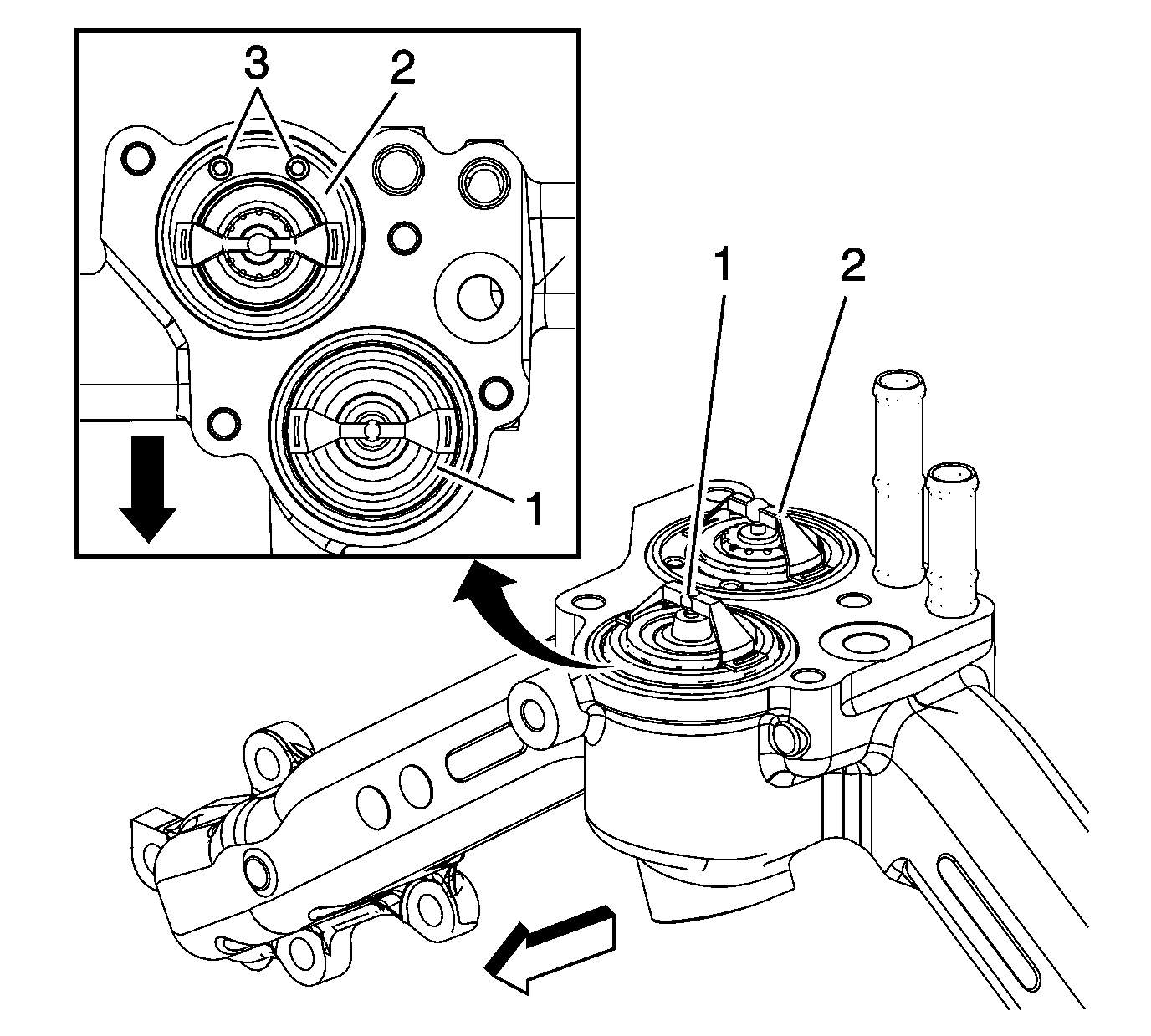 3
2
1
1
2