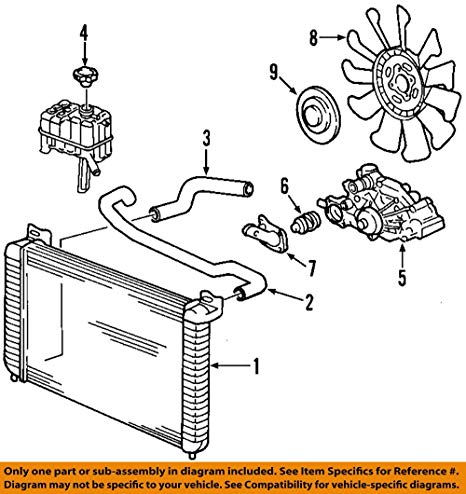 4

8

9

3

6

7

5

2

1

Only one part or sub-assembly in diagram included. See Item Specifics for Reference #. Diagram may not be specific to your vehicle. See Compatibility for vehicle-specific diagrams.