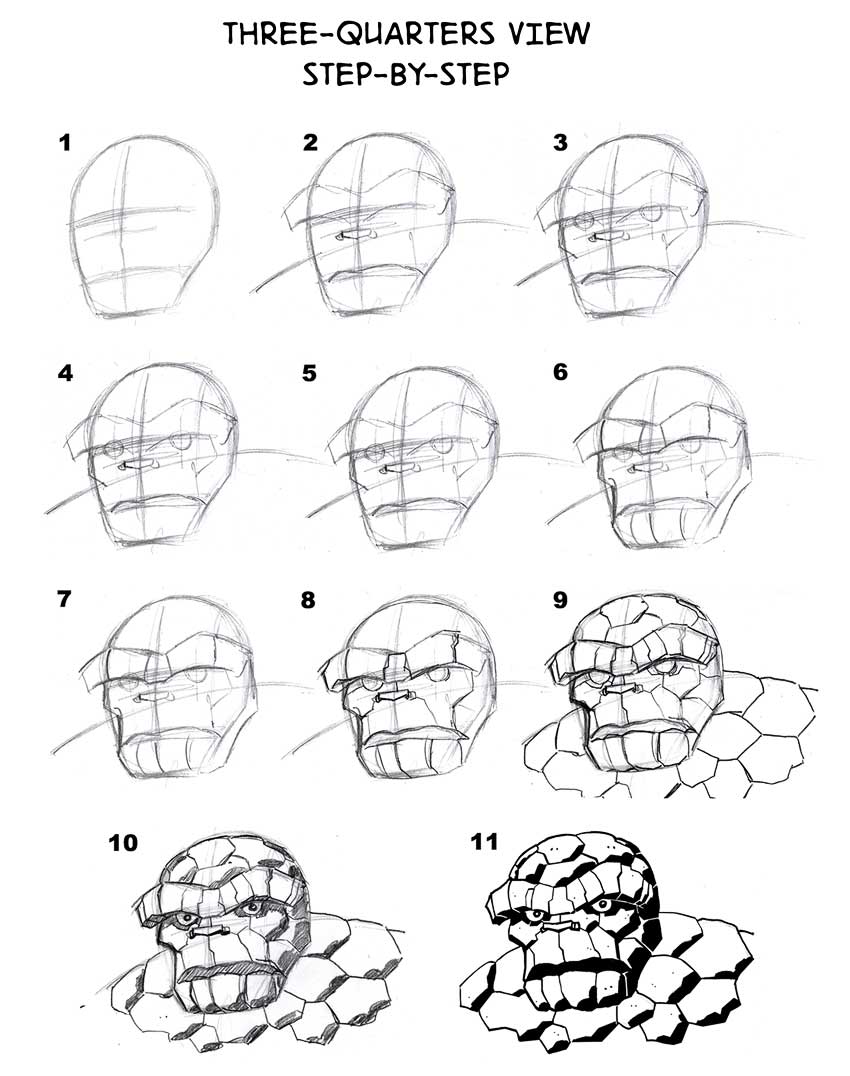 THREE-QUARTERS VIEW
STEP-BY-STEP

1

2

3

4

5

6

7

8

9

10

11