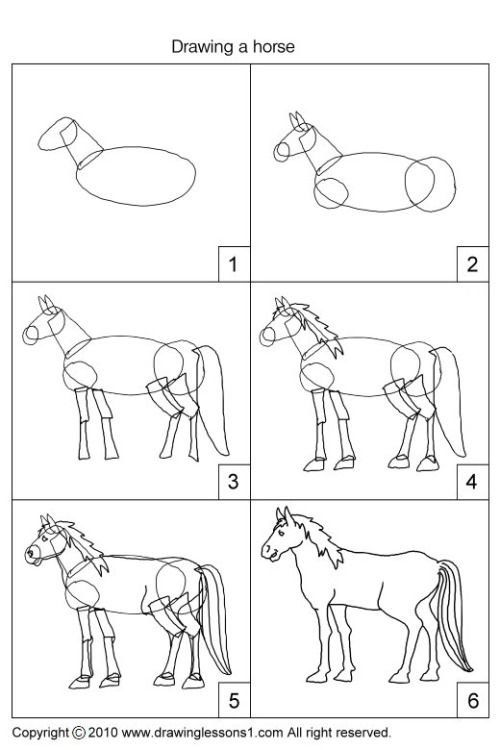 Drawing a horse

1

2

3

4

5

6

Copyright © 2010 www.drawinglessons1.com All right reserved.