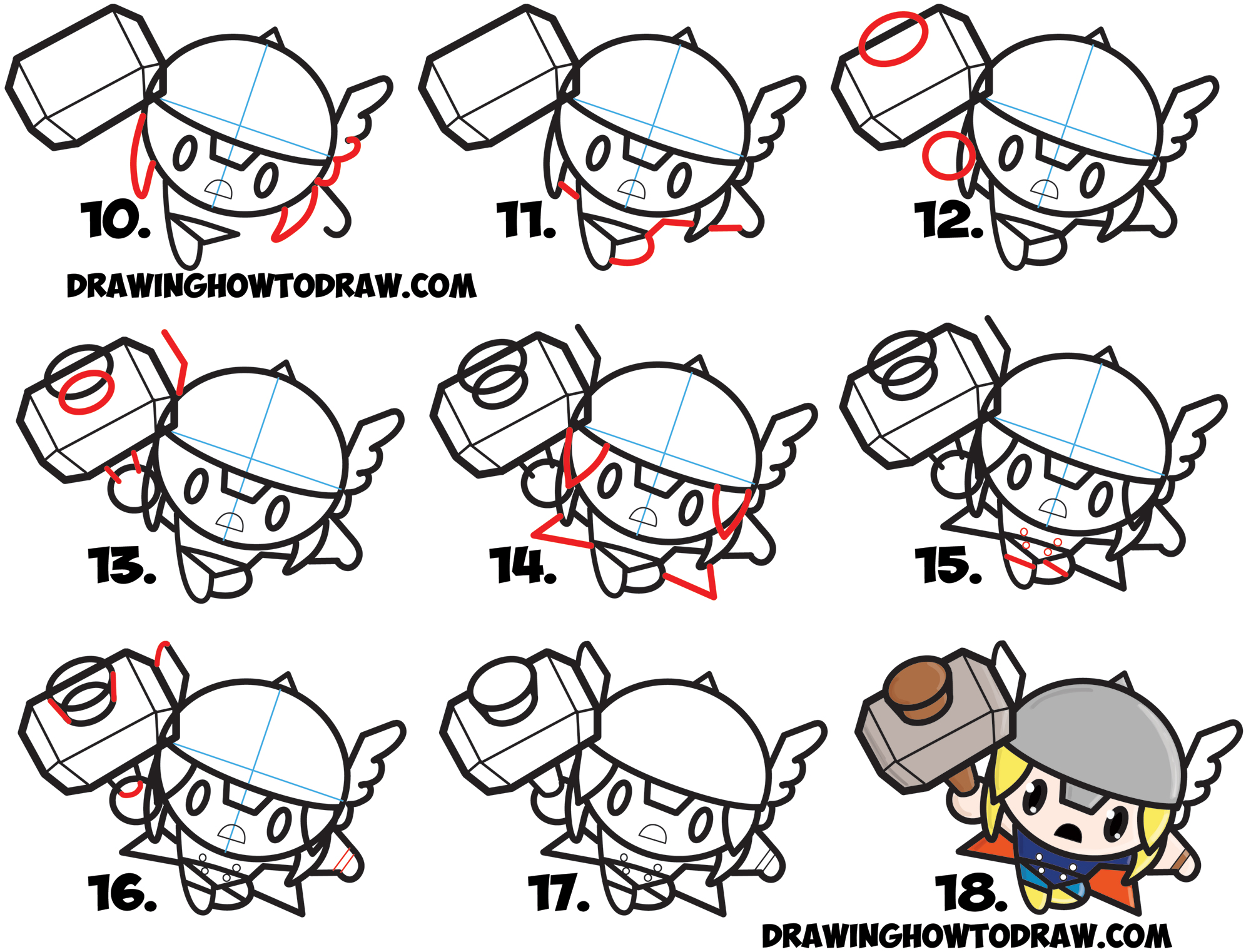 10.

11.

12.

DRAWINGHOWTODRAW.COM

13.

14.

15.

16.

17.

18.

DRAWINGHOWTODRAW.COM