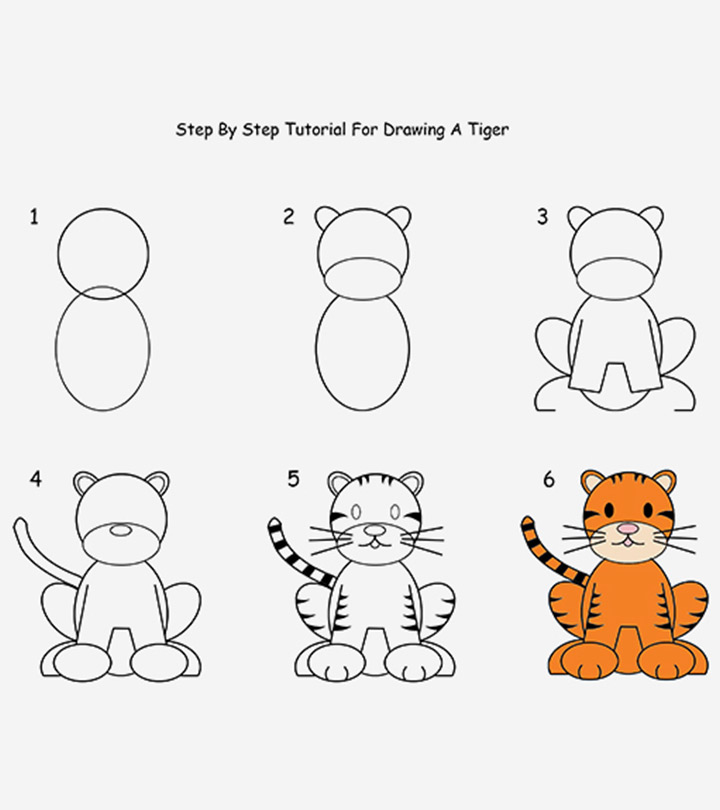 Step By Step Tutorial For Drawing A Tiger

1

2

3

4

5

6