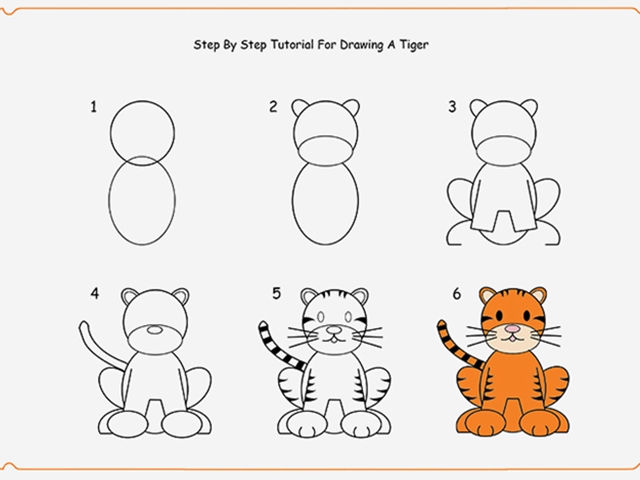 Step By Step Tutorial For Drawing A Tiger

1

2

3

4

5

6