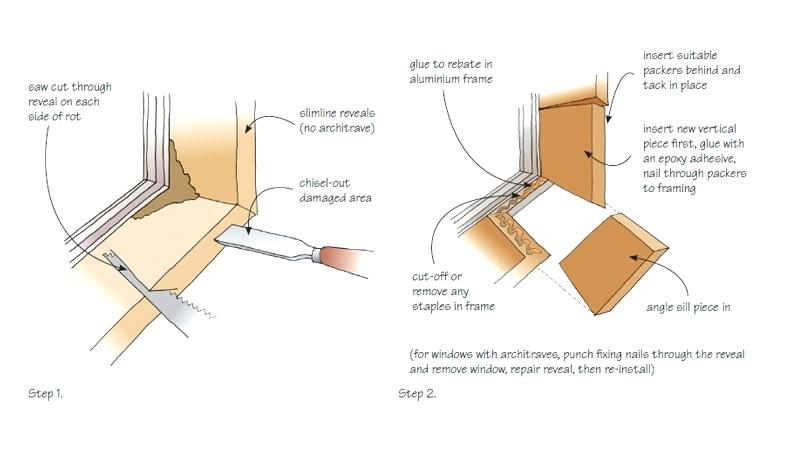 saw cut through reveal on each side of rot

slimline reveals (no architrave)

chisel-out damaged area

Step 1.

glue to rebate in aluminium frame

insert suitable packers behind and tack in place

insert new vertical piece first, glue with an epoxy adhesive, nail through packers to framing

cut-off or remove any staples in frame

angle sill piece in

(for windows with architraves, punch fixing nails through the reveal and remove window, repair reveal, then re-install)

Step 2.