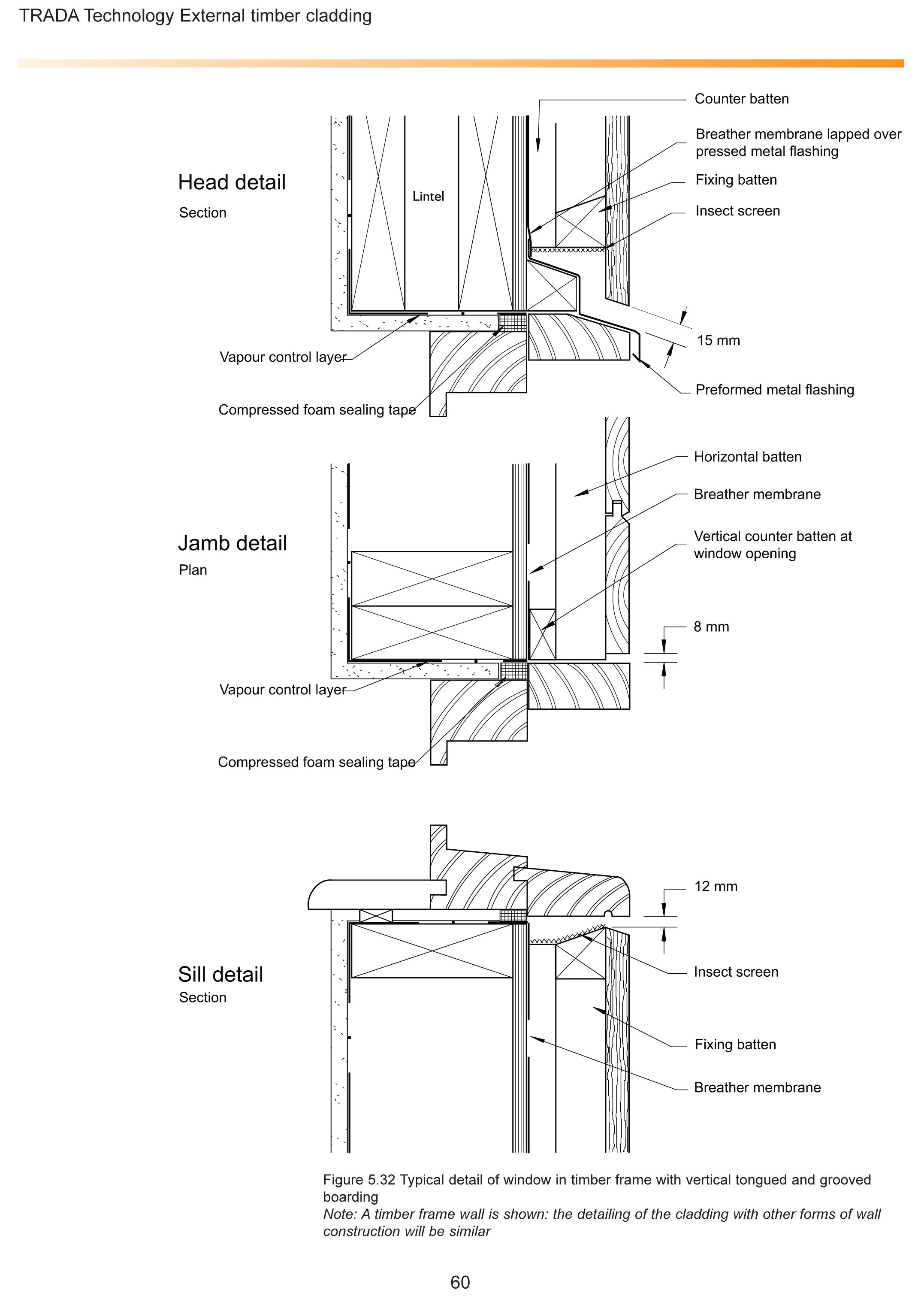 TRADA Technology External timber cladding

Head detail
Section

Lintel

Counter batten

Breather membrane lapped over pressed metal flashing

Fixing batten

Insect screen

15 mm

Preformed metal flashing

Vapour control layer

Compressed foam sealing tape

Jamb detail
Plan

Horizontal batten

Breather membrane

Vertical counter batten at window opening

8 mm

Vapour control layer

Compressed foam sealing tape

Sill detail
Section

12 mm

Insect screen

Fixing batten

Breather membrane

Figure 5.32 Typical detail of window in timber frame with vertical tongued and grooved boarding
Note: A timber frame wall is shown: the detailing of the cladding with other forms of wall construction will be similar

60