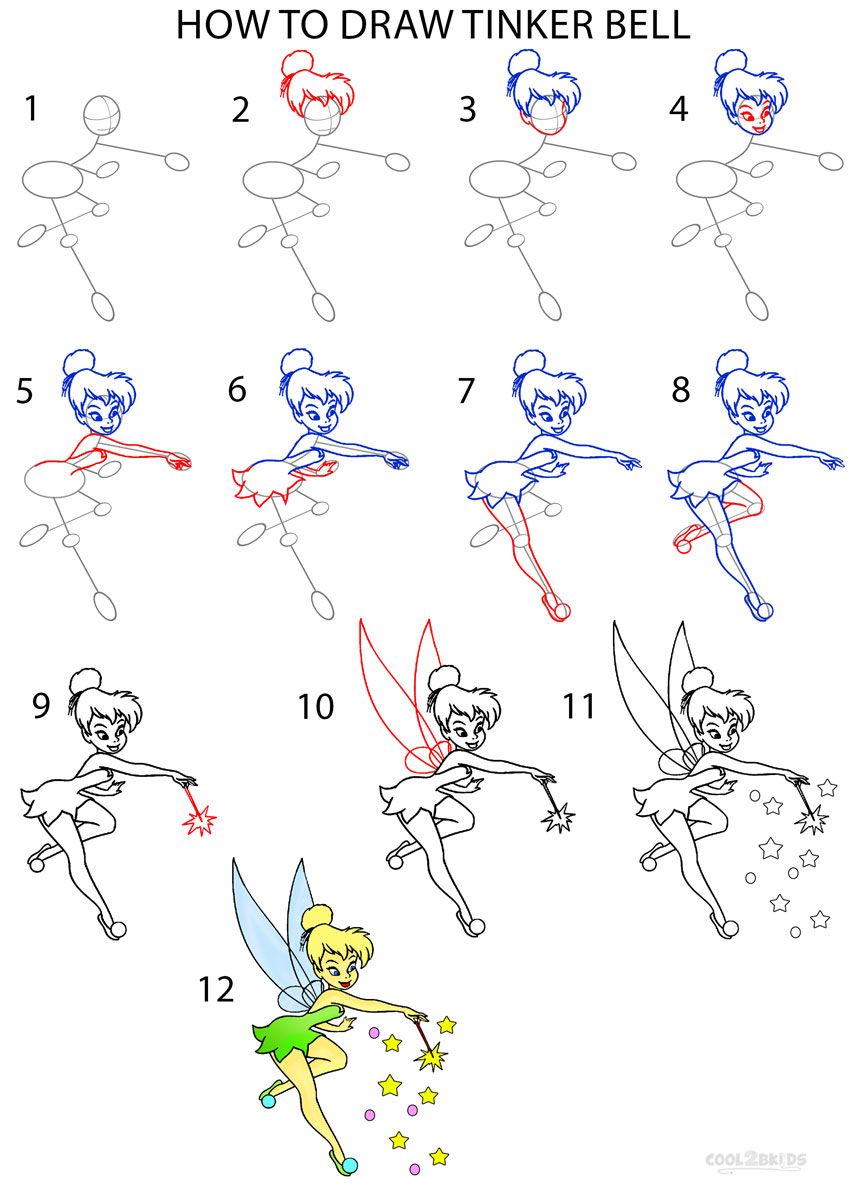 HOW TO DRAW TINKER BELL

1

2

3

4

5

6

7

8

9

10

11

12

COOL2BKIDS