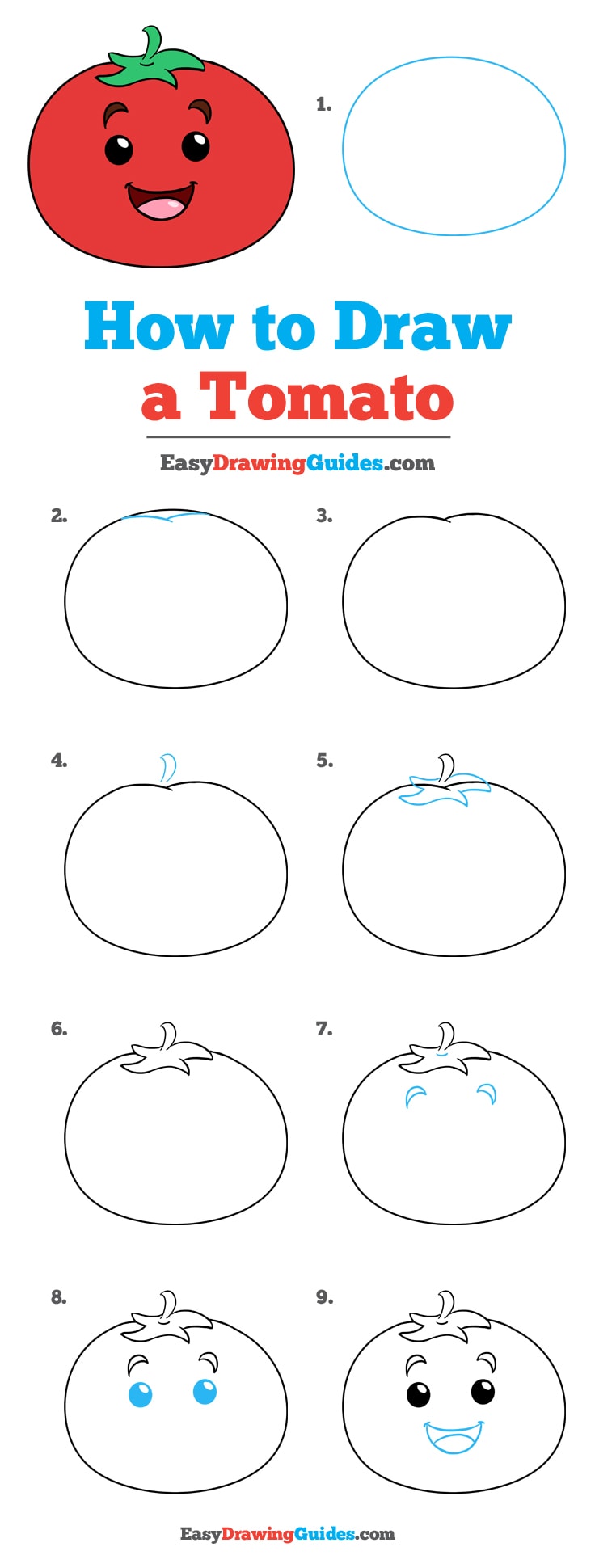 1.

How to Draw a Tomato

EasyDrawingGuides.com

2.

3.

4.

5.

6.

7.

8.

9.

EasyDrawingGuides.com