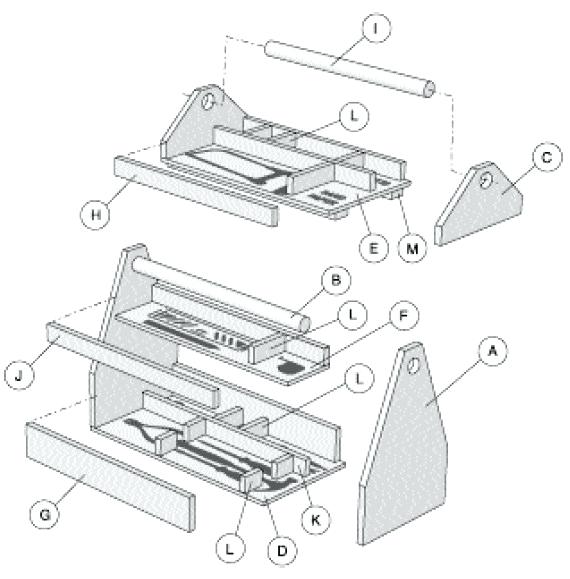 I
L
C
H
E
M
B
L
F
J
A
L
G
K
L
D