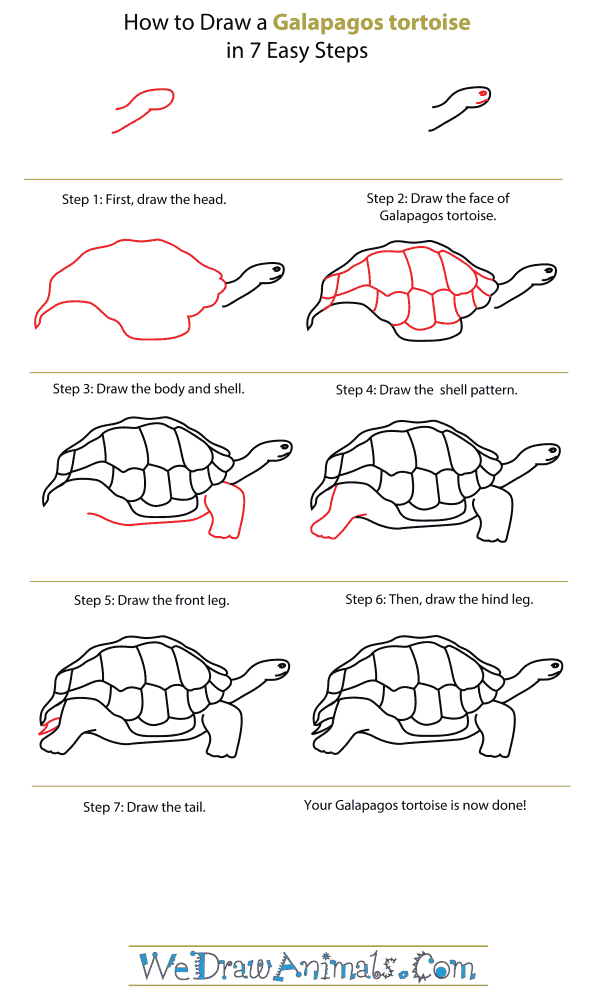 How to Draw a Galapagos tortoise
in 7 Easy Steps

Step 1: First, draw the head.

Step 2: Draw the face of Galapagos tortoise.

Step 3: Draw the body and shell.

Step 4: Draw the  shell pattern.

Step 5: Draw the front leg.

Step 6: Then, draw the hind leg.

Step 7: Draw the tail.

Your Galapagos tortoise is now done!

WeDrawAnimals.Com