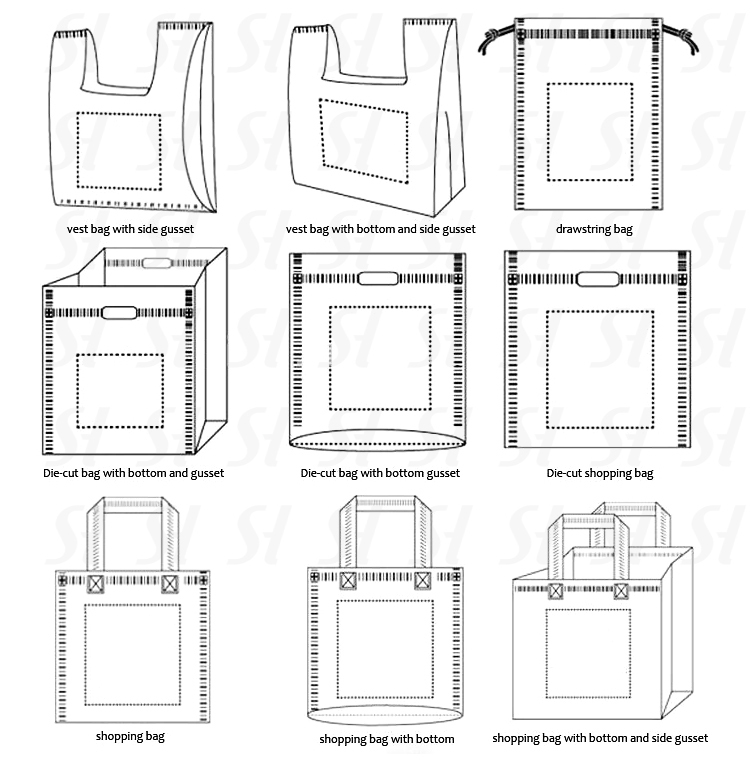 vest bag with side gusset

vest bag with bottom and side gusset

drawstring bag

Die-cut bag with bottom and gusset

Die-cut bag with bottom gusset

Die-cut shopping bag

shopping bag

shopping bag with bottom

shopping bag with bottom and side gusset