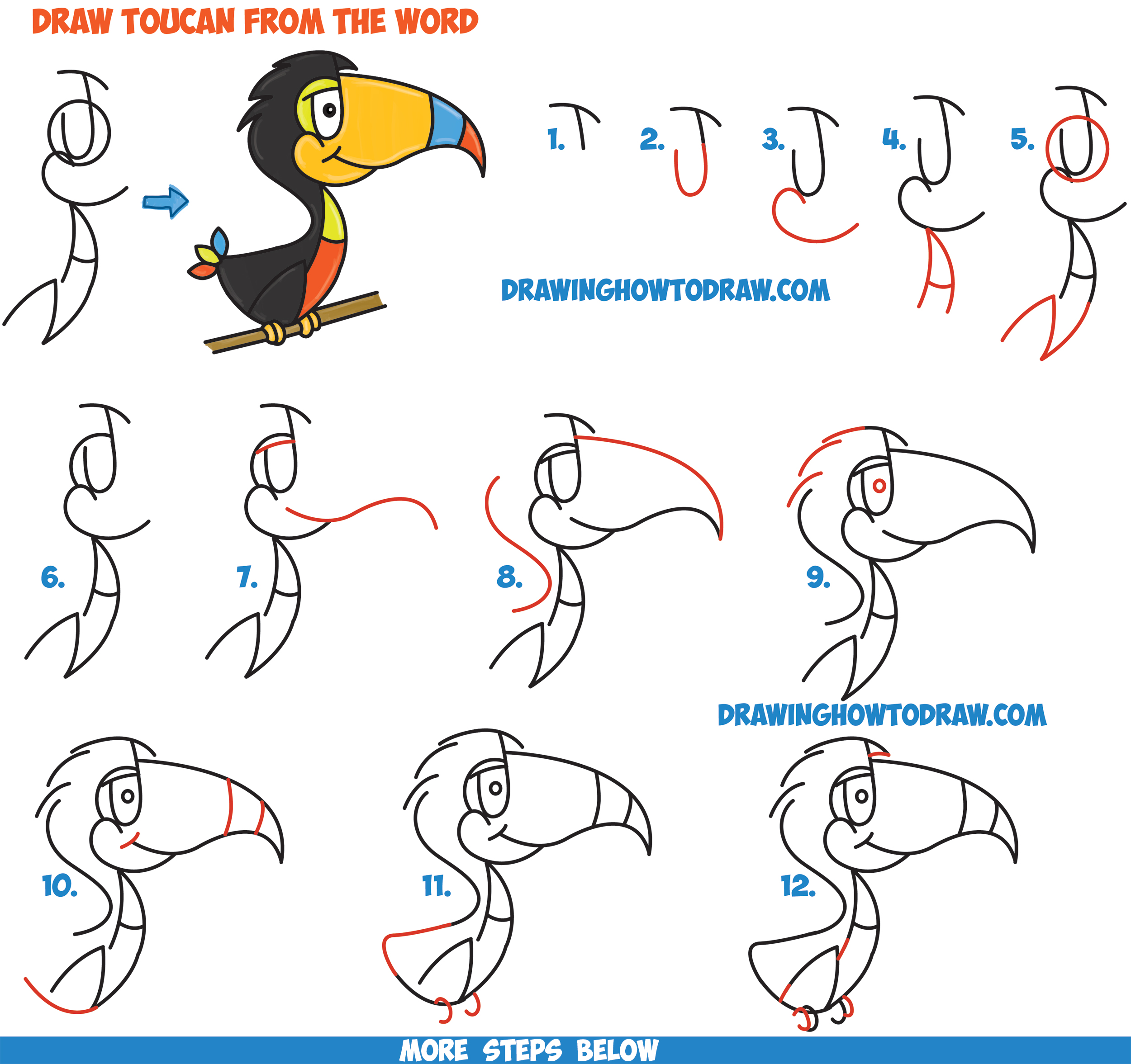 DRAW TOUCAN FROM THE WORD

1.

2.

3.

4.

5.

DRAWINGHOWTODRAW.COM

6.

7.

8.

9.

DRAWINGHOWTODRAW.COM

10.

11.

12.

MORE STEPS BELOW