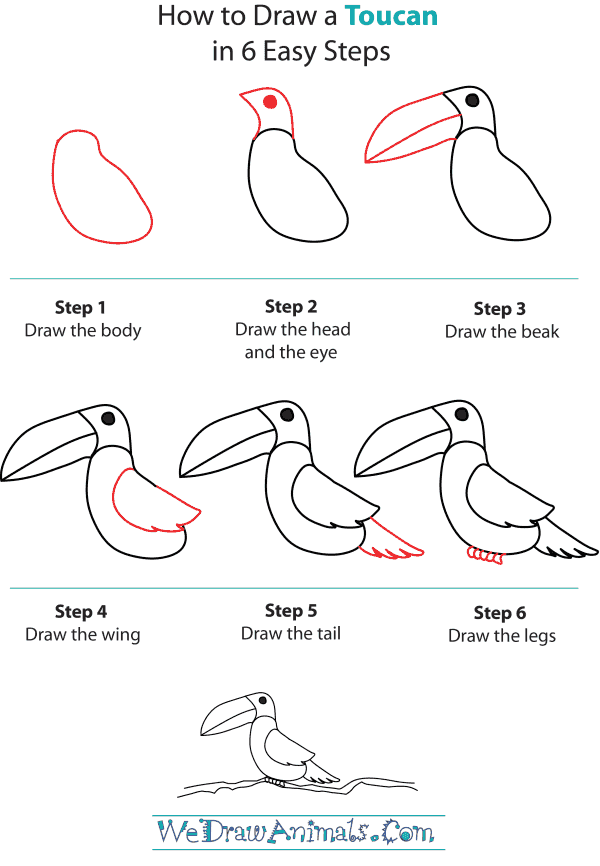 How to Draw a Toucan
in 6 Easy Steps

Step 1
Draw the body

Step 2
Draw the head and the eye

Step 3
Draw the beak

Step 4
Draw the wing

Step 5
Draw the tail

Step 6
Draw the legs

WeDrawAnimals.Com