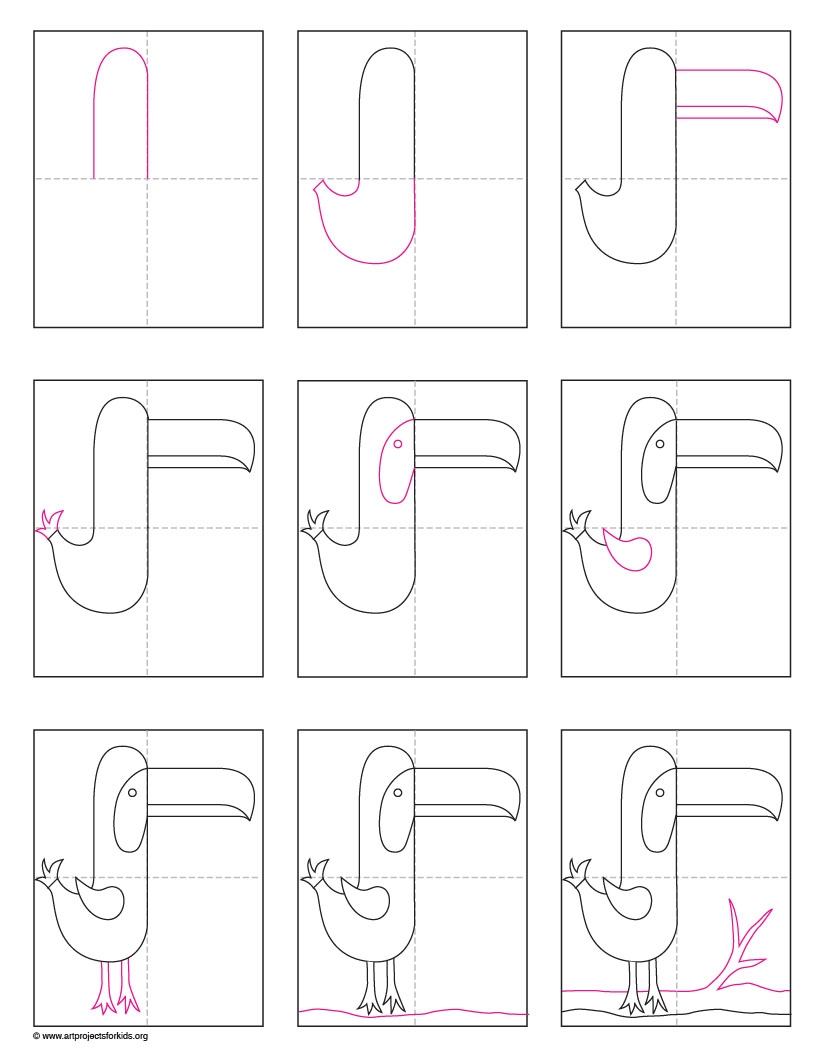 © www.artprojectsforkids.org