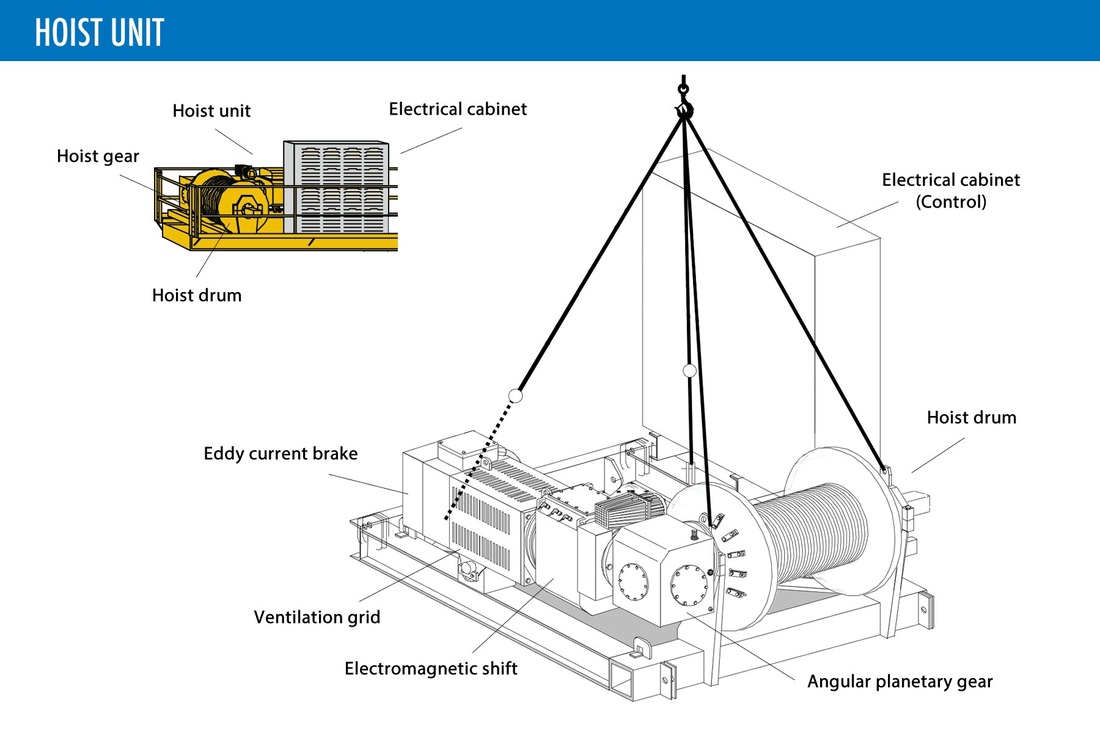 HOIST UNIT

Hoist unit
Electrical cabinet
Hoist gear
Hoist drum

Electrical cabinet (Control)

Hoist drum
Eddy current brake
Ventilation grid
Electromagnetic shift
Angular planetary gear