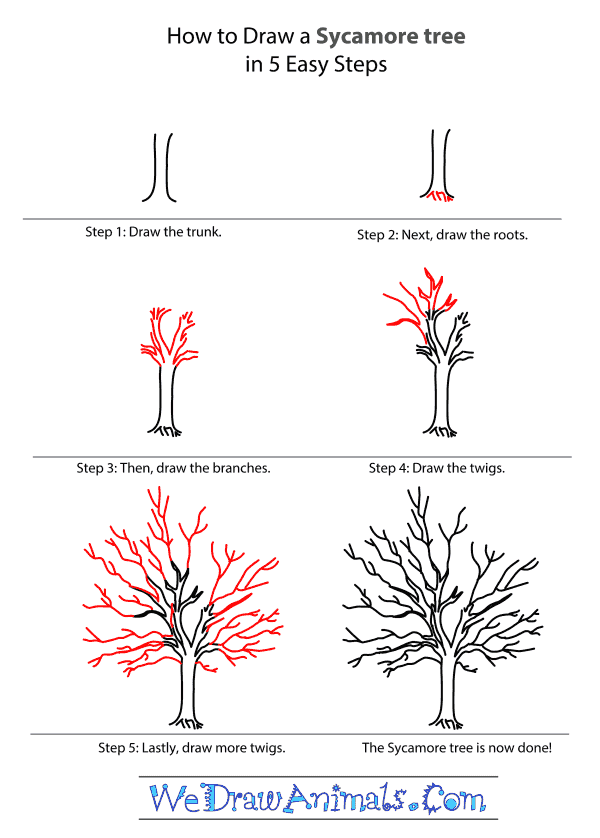 How to Draw a Sycamore tree
in 5 Easy Steps

Step 1: Draw the trunk.

Step 2: Next, draw the roots.

Step 3: Then, draw the branches.

Step 4: Draw the twigs.

Step 5: Lastly, draw more twigs.

The Sycamore tree is now done!

WeDrawAnimals.Com