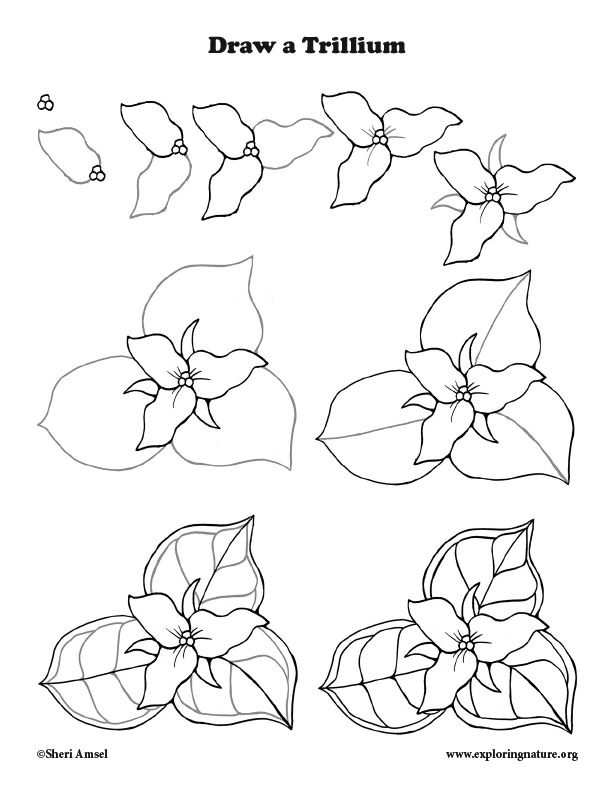 Draw a Trillium

©Sheri Amsel

www.exploringnature.org