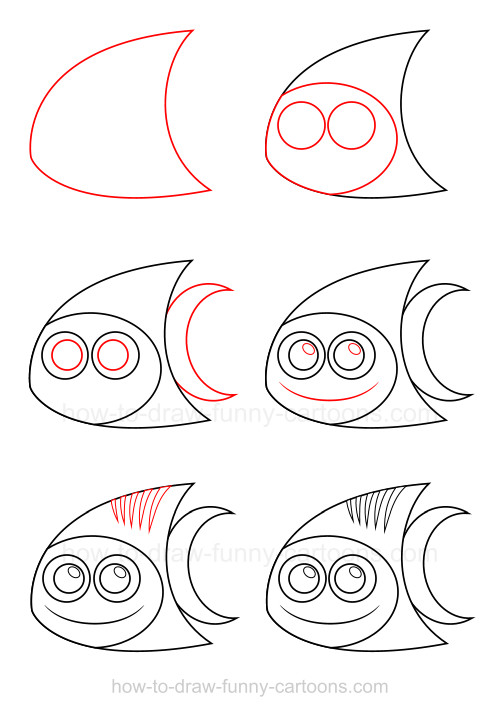 how-to-draw-funny-cartoons.com

how-to-draw-funny-cartoons.com

how-to-draw-funny-cartoons.com