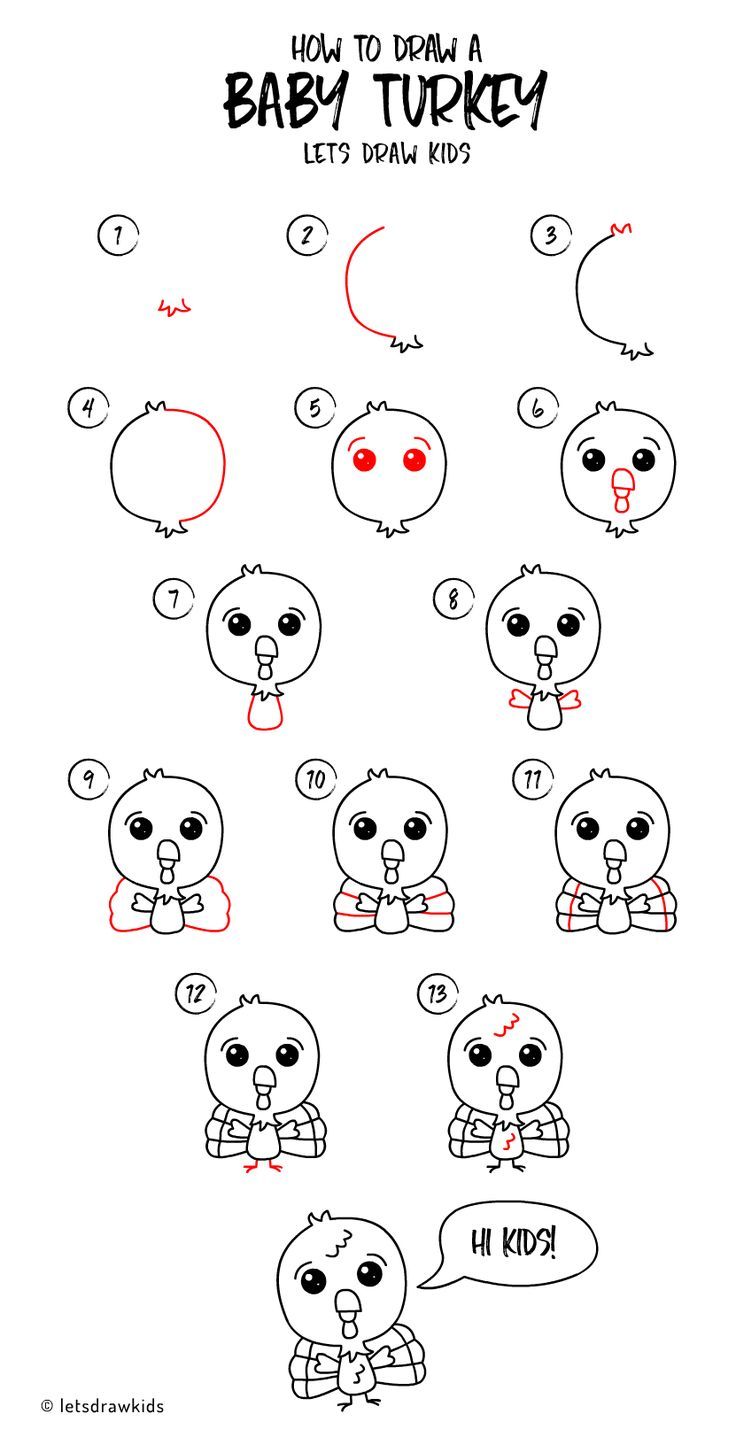 HOW TO DRAW A
BABY TURKEY
LETS DRAW KIDS

1 2 3

4 5 6

7 8

9 10 11

12 13

HI KIDS!

© letsdrawkids