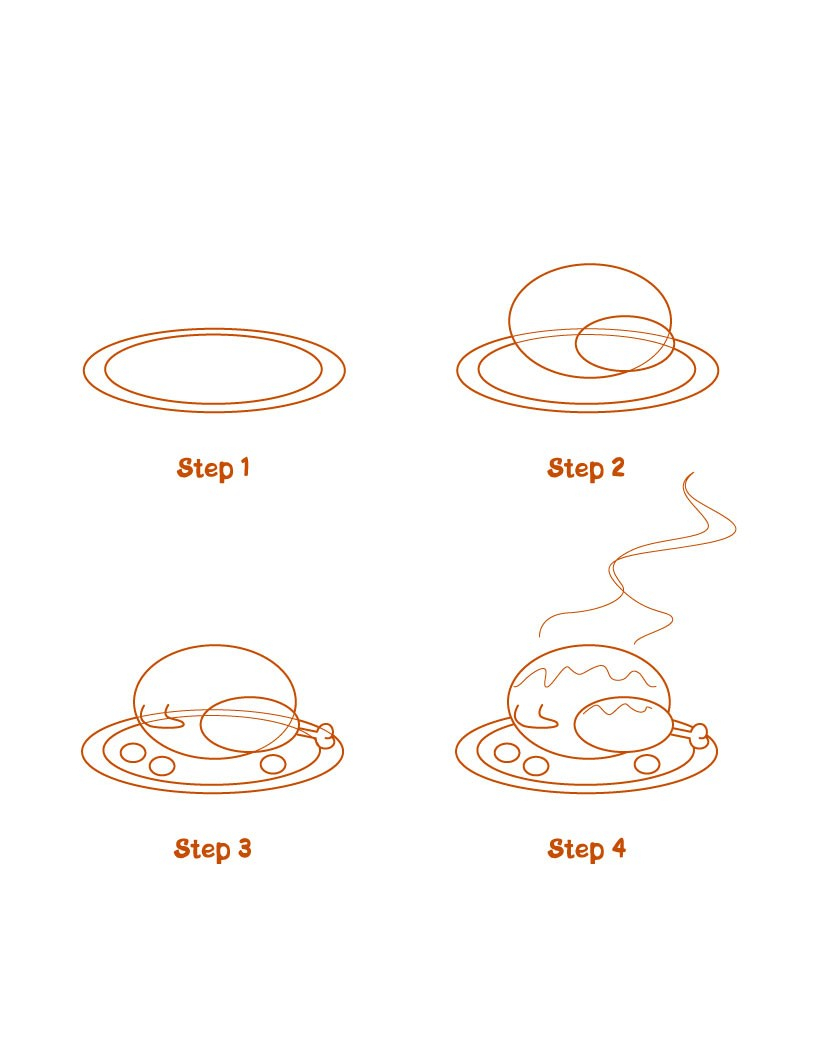 Step 1

Step 2

Step 3

Step 4