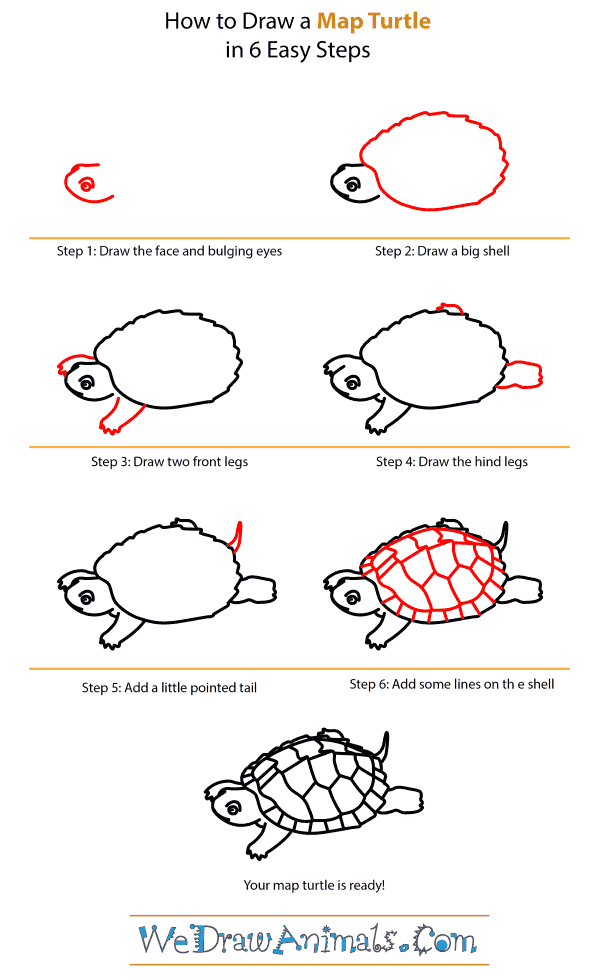 How to Draw a Map Turtle
in 6 Easy Steps

Step 1: Draw the face and bulging eyes

Step 2: Draw a big shell

Step 3: Draw two front legs

Step 4: Draw the hind legs

Step 5: Add a little pointed tail

Step 6: Add some lines on th e shell

Your map turtle is ready!

WeDrawAnimals.Com