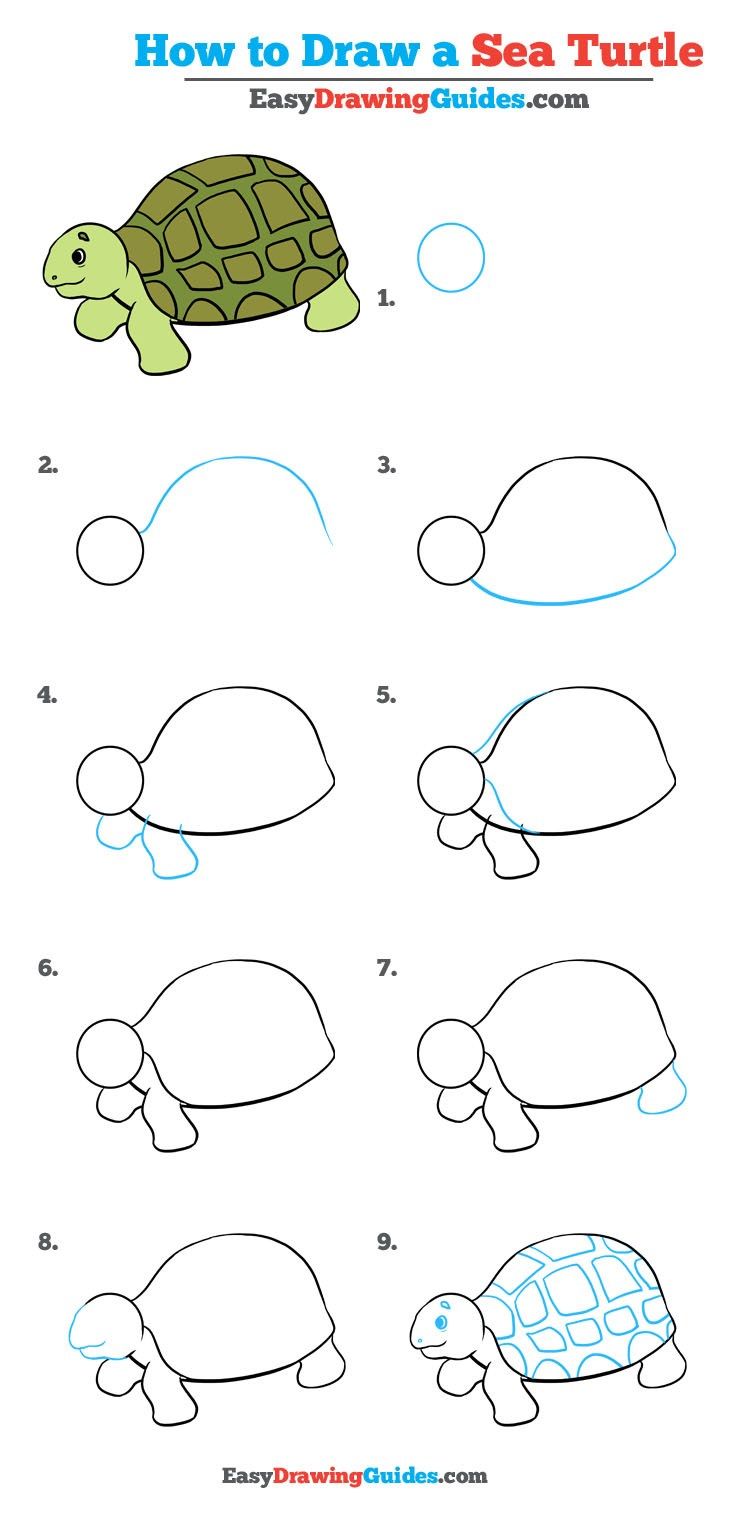 How to Draw a Sea Turtle
EasyDrawingGuides.com

1.

2.

3.

4.

5.

6.

7.

8.

9.

EasyDrawingGuides.com