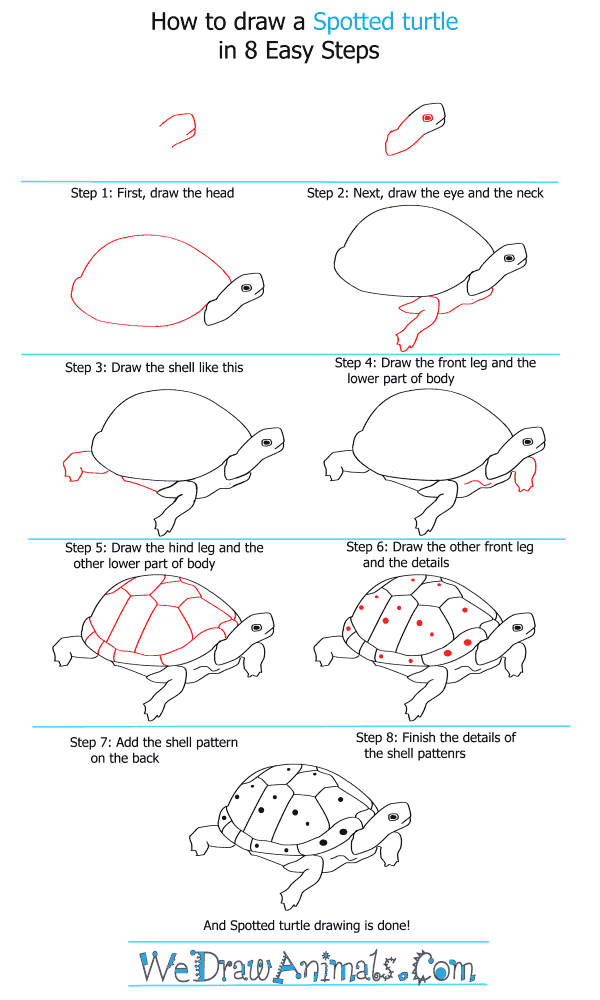 How to draw a Spotted turtle in 8 Easy Steps

Step 1: First, draw the head

Step 2: Next, draw the eye and the neck

Step 3: Draw the shell like this

Step 4: Draw the front leg and the lower part of body

Step 5: Draw the hind leg and the other lower part of body

Step 6: Draw the other front leg and the details

Step 7: Add the shell pattern on the back

Step 8: Finish the details of the shell pattenrs

And Spotted turtle drawing is done!

WeDrawAnimals.Com