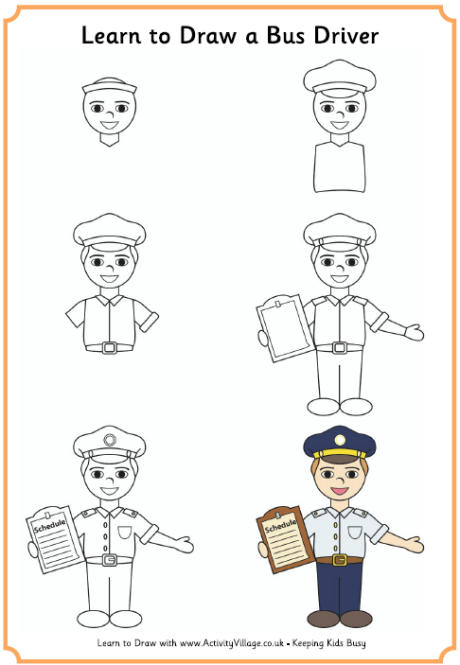 Learn to Draw a Bus Driver

Schedule

Schedule

Learn to Draw with www.ActivityVillage.co.uk • Keeping Kids Busy