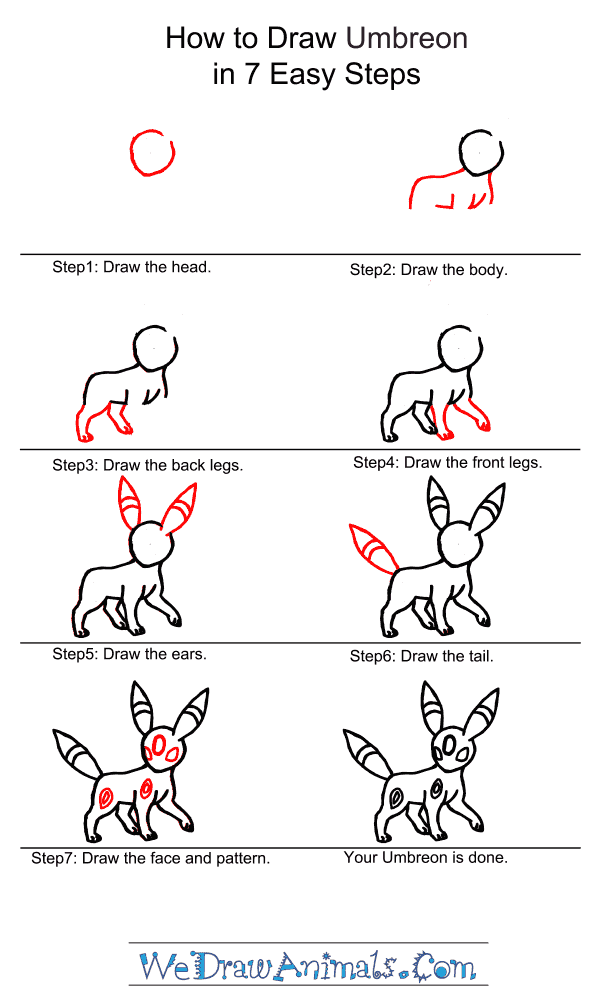 How to Draw Umbreon in 7 Easy Steps

Step1: Draw the head.

Step2: Draw the body.

Step3: Draw the back legs.

Step4: Draw the front legs.

Step5: Draw the ears.

Step6: Draw the tail.

Step7: Draw the face and pattern.

Your Umbreon is done.

WeDrawAnimals.Com